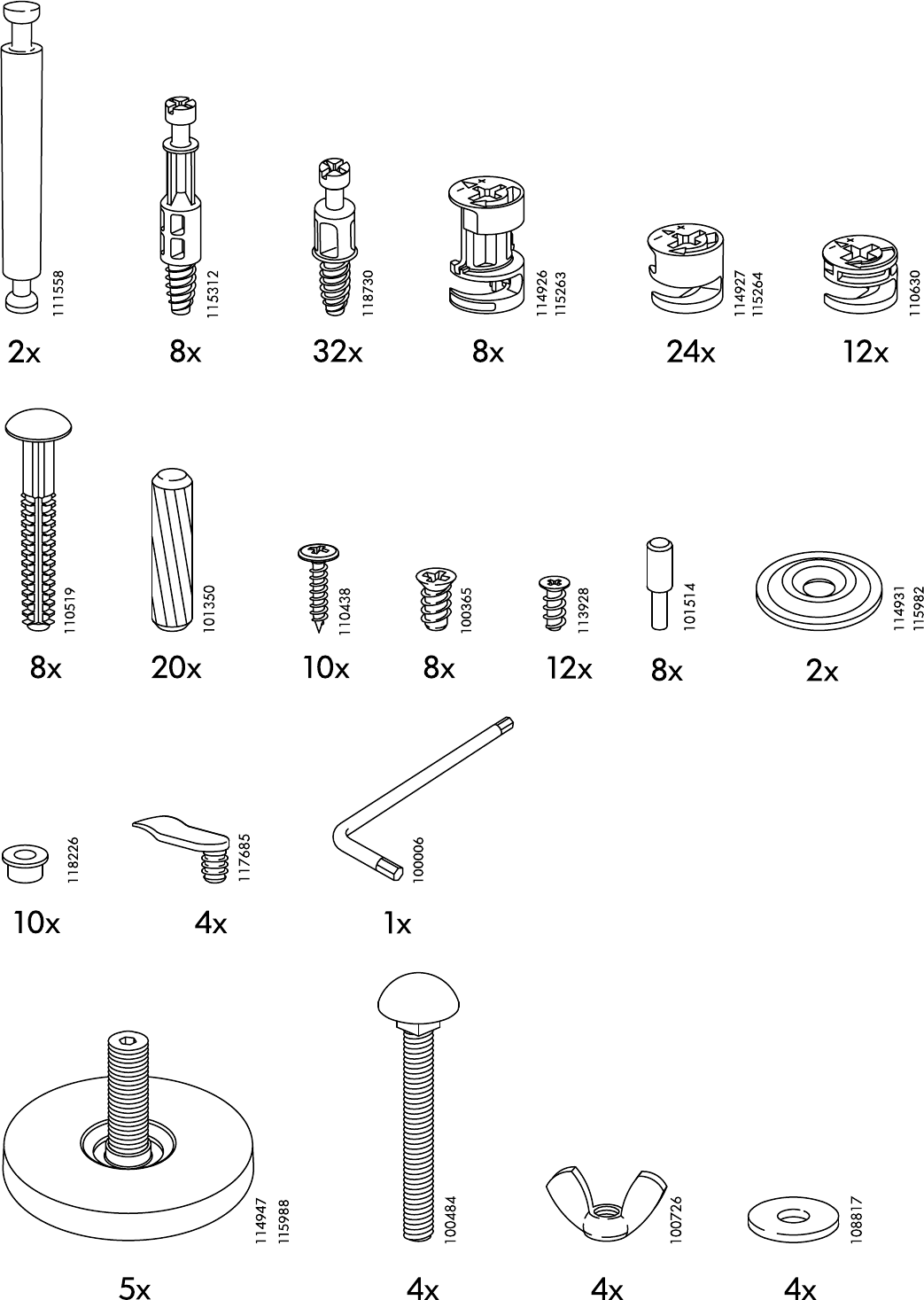 111558
2x

115312
8x

118730
32x

114926
115263
8x

114927
115264
24x

110630
12x

110519
8x

101350
20x

110438
10x

100365
8x

113928
12x

101514
8x

114931
115982
2x

118226
10x

117685
4x

100006
1x

114947
115988
5x

100484
4x

100726
4x

108817
4x