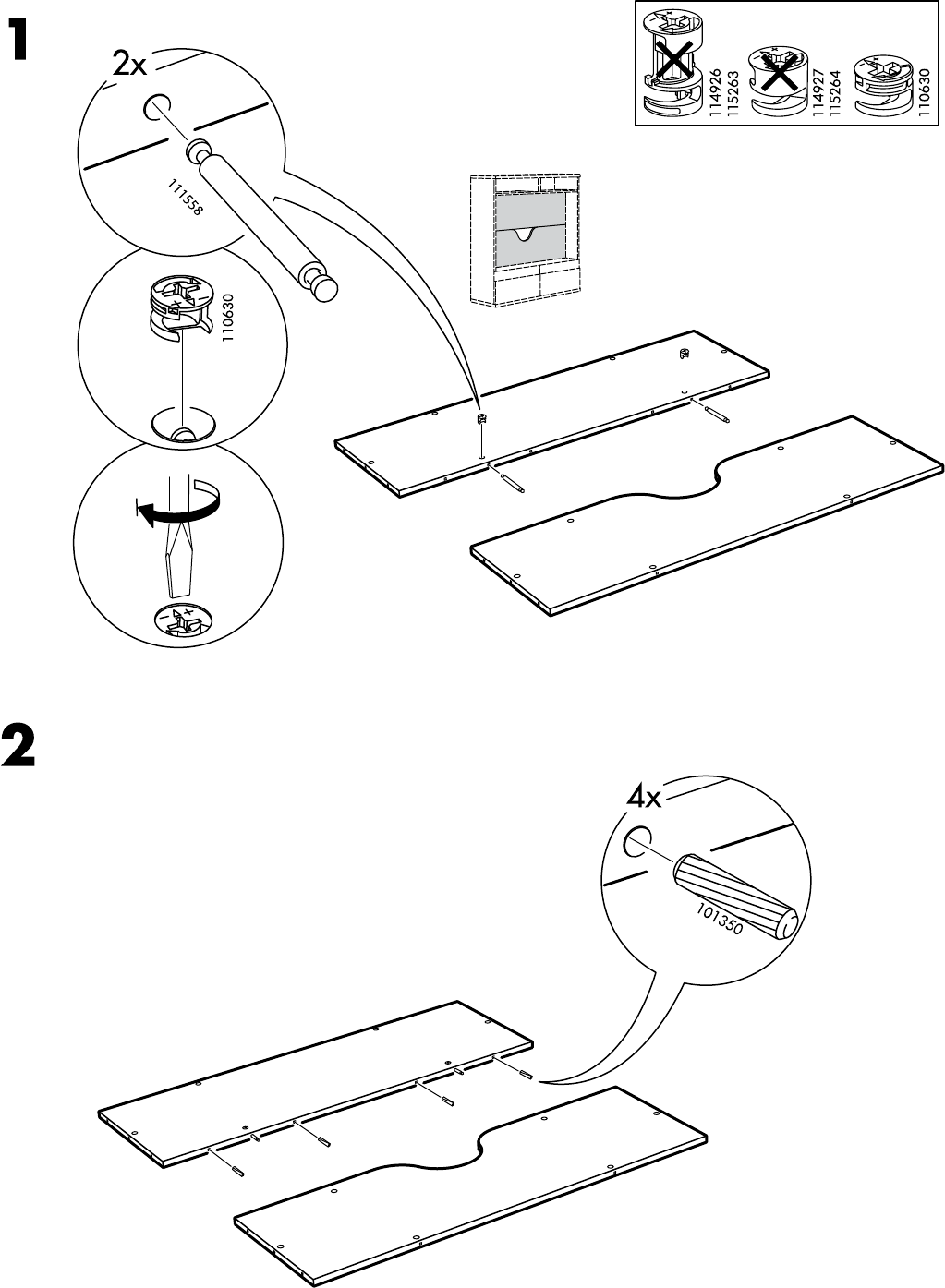 1

2x

111558

110630

114926
115263

114927
115264

110630

2

4x

101350