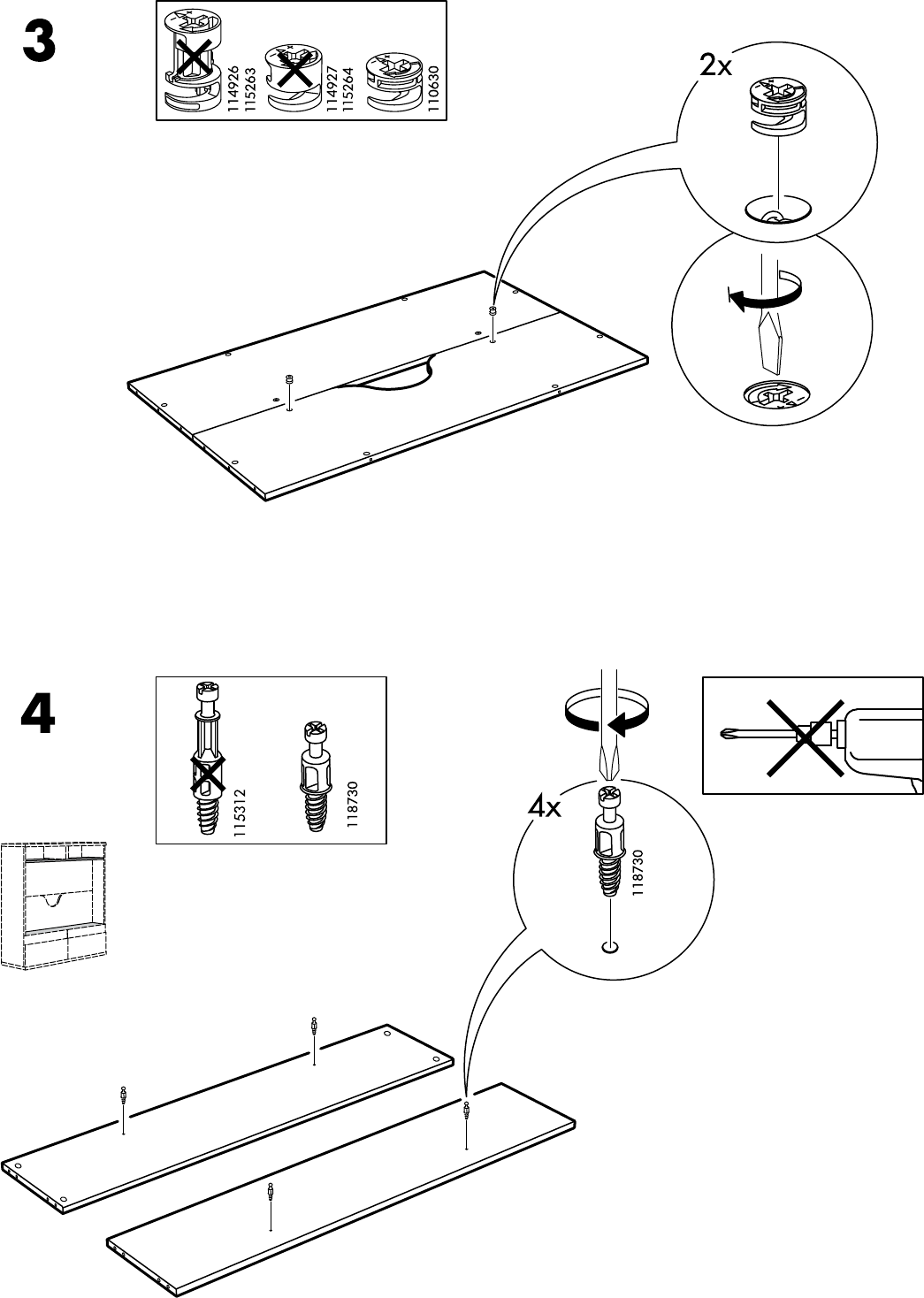 3

114926
115263
114927
115264
110630

2x

4

115312
118730

4x
118730