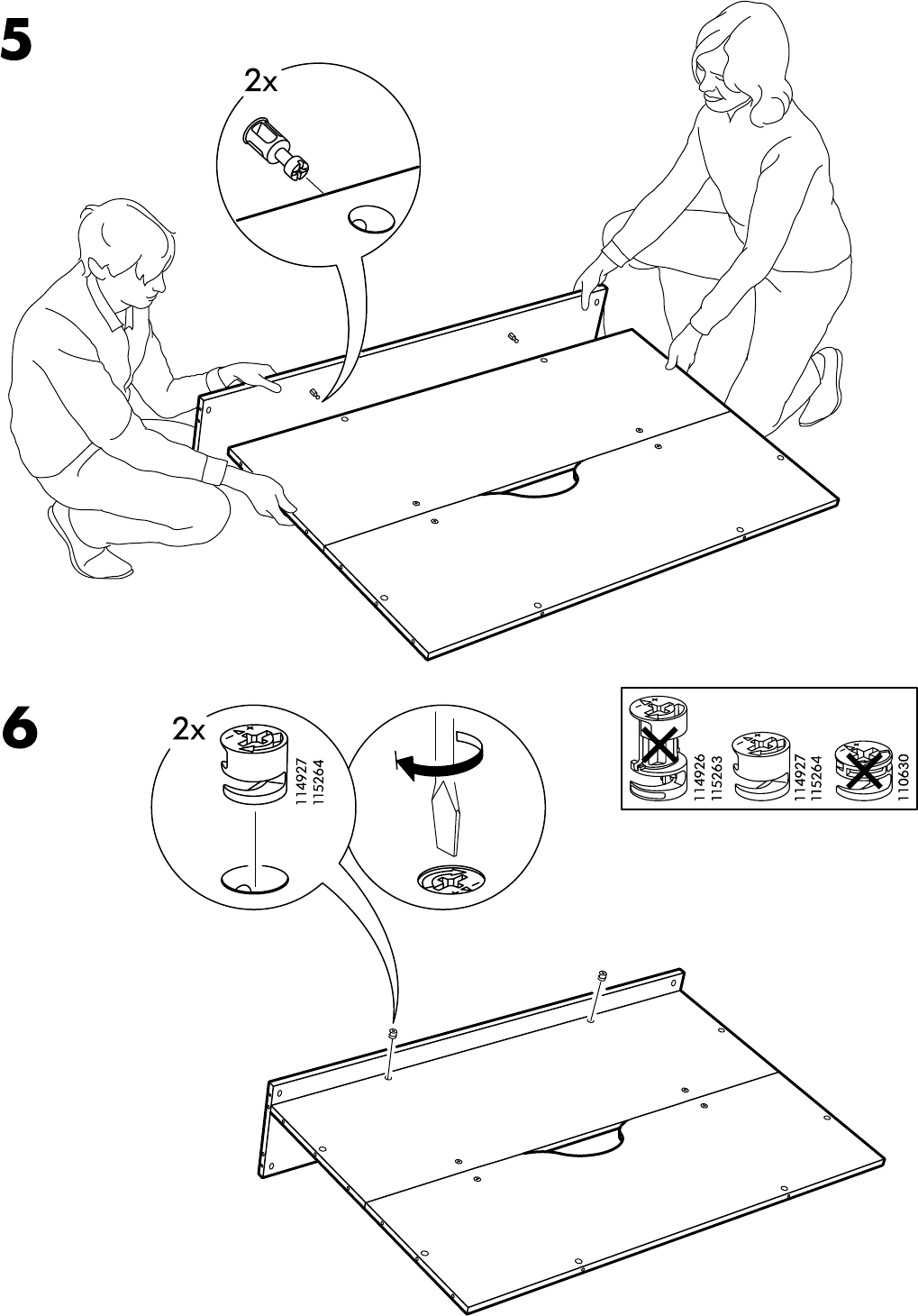 5

2x

6

2x

114927
115264

114926
115263

114927
115264

110630