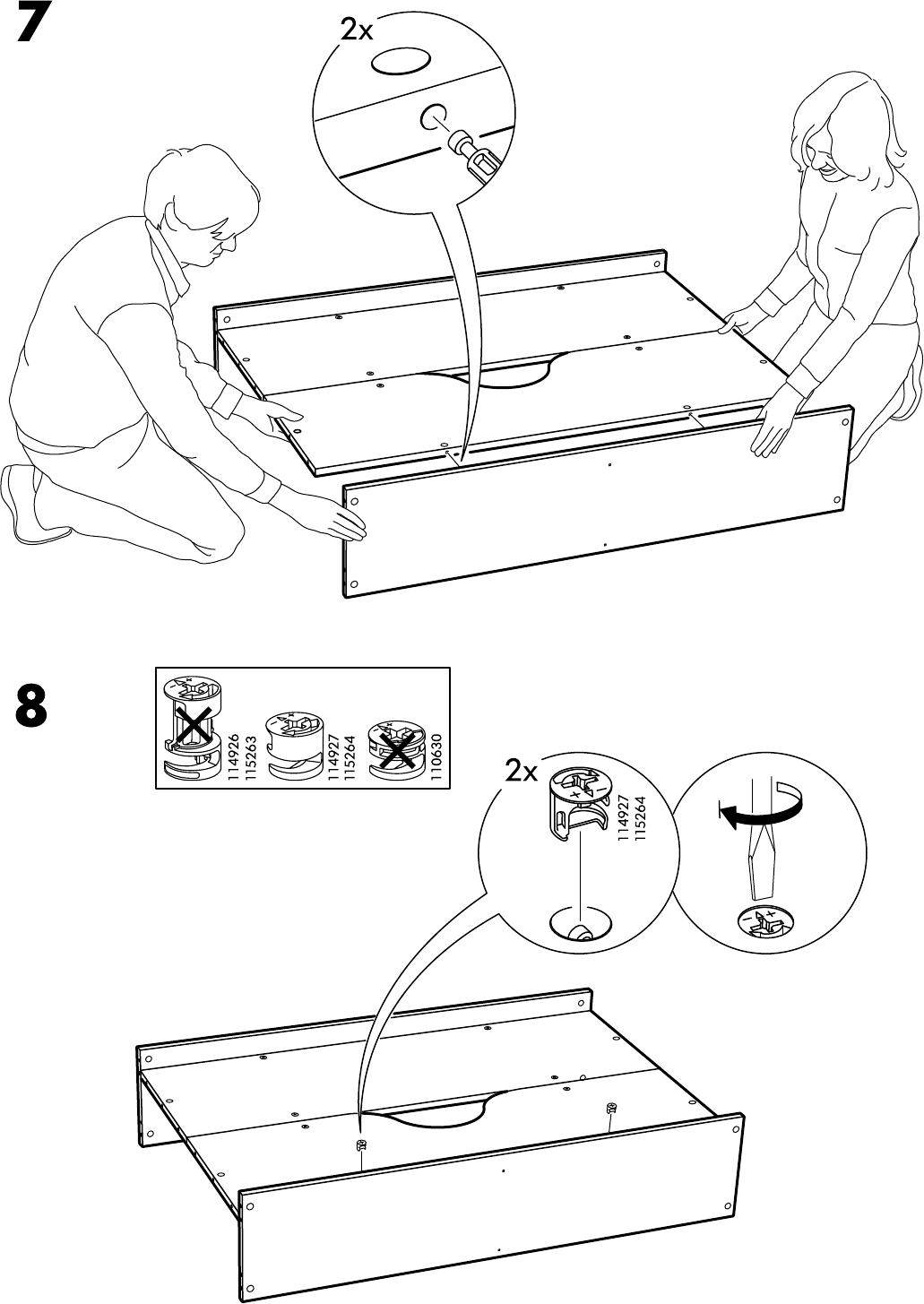 7

2x

8

114926
115263

114927
115264

110630

2x

114927
115264