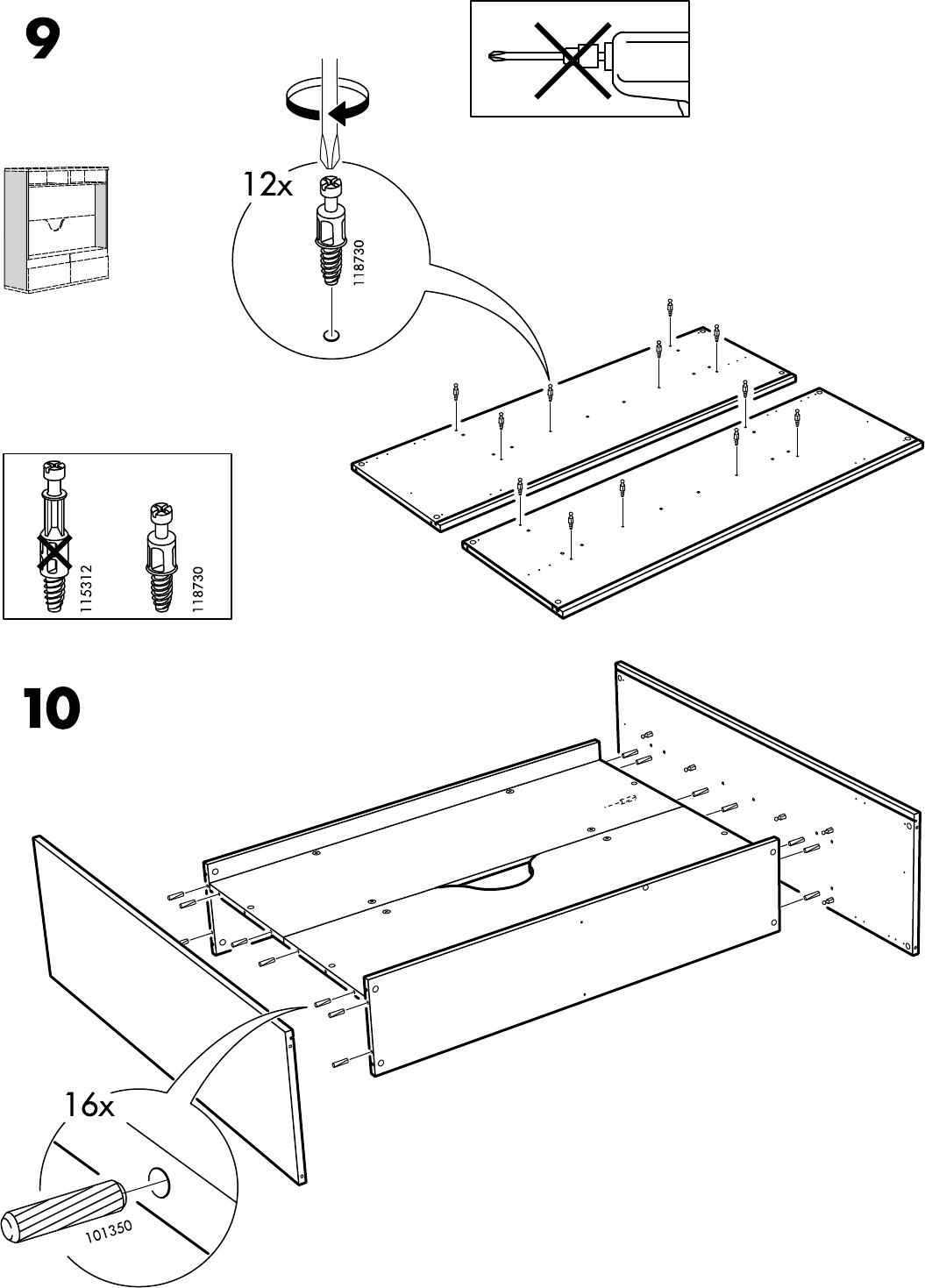 9

12x

118730

115312

118730

10

16x

101350