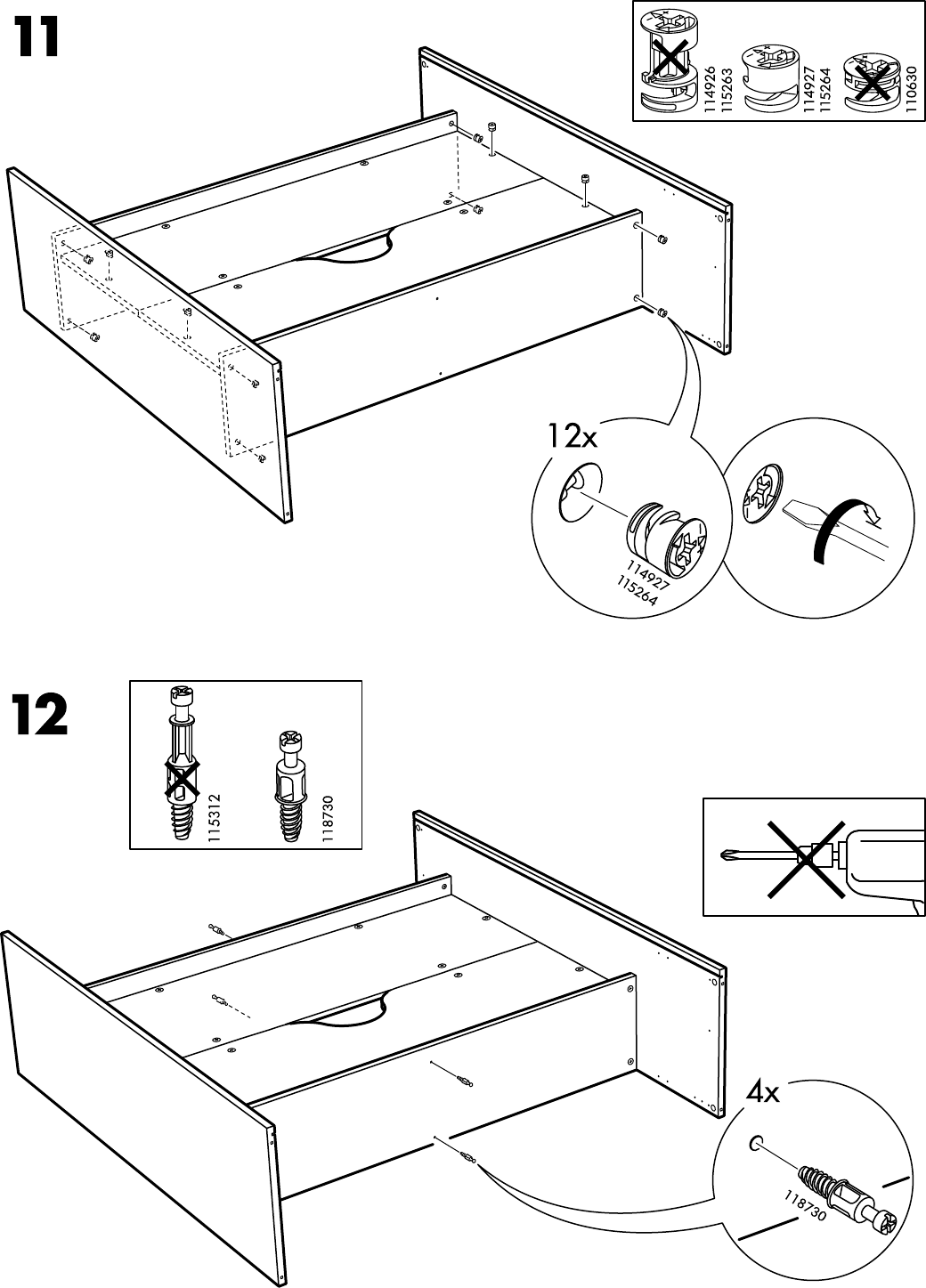 11

114926
115263

114927
115264

110630

12x

114927
115264

12

115312

118730

4x

118730