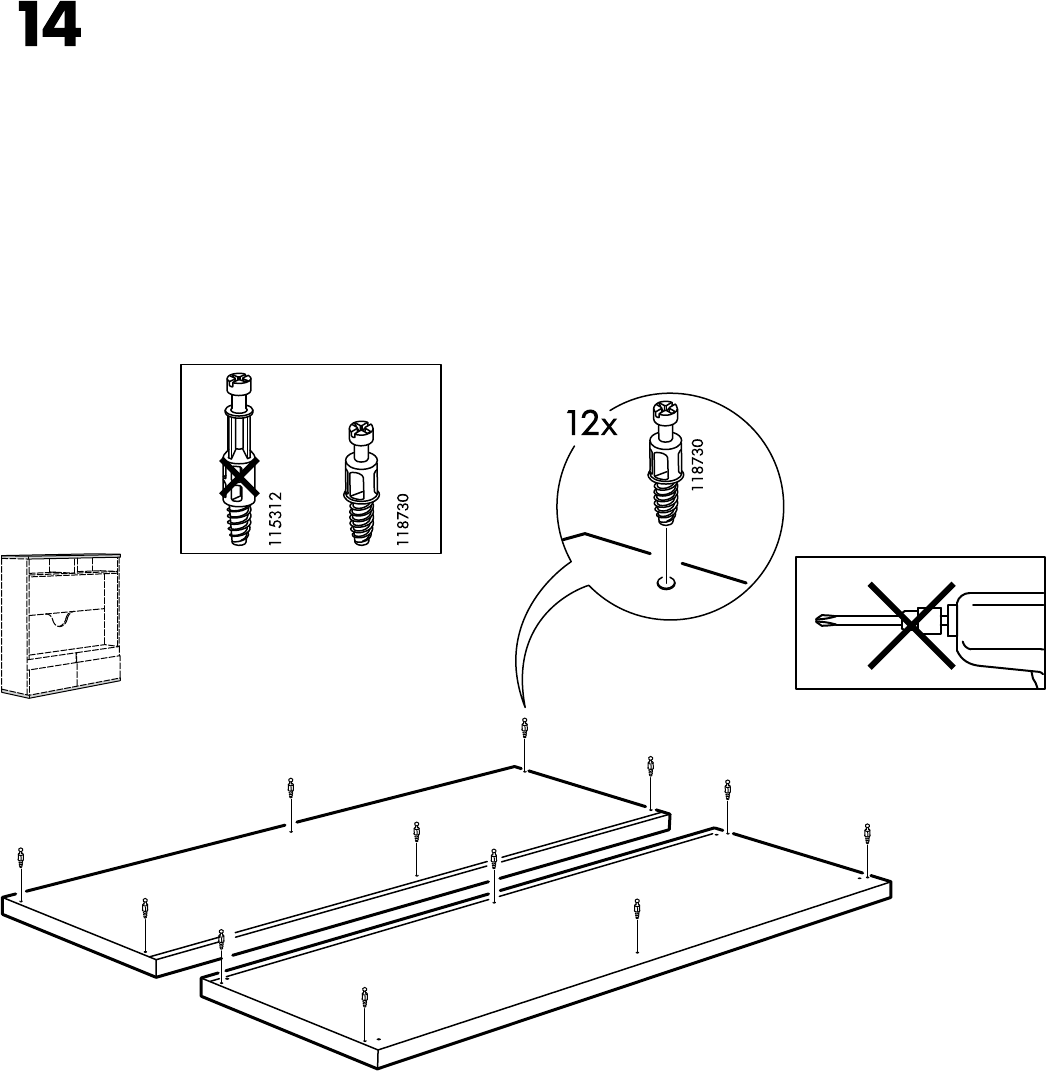 14

115312

118730

12x

118730