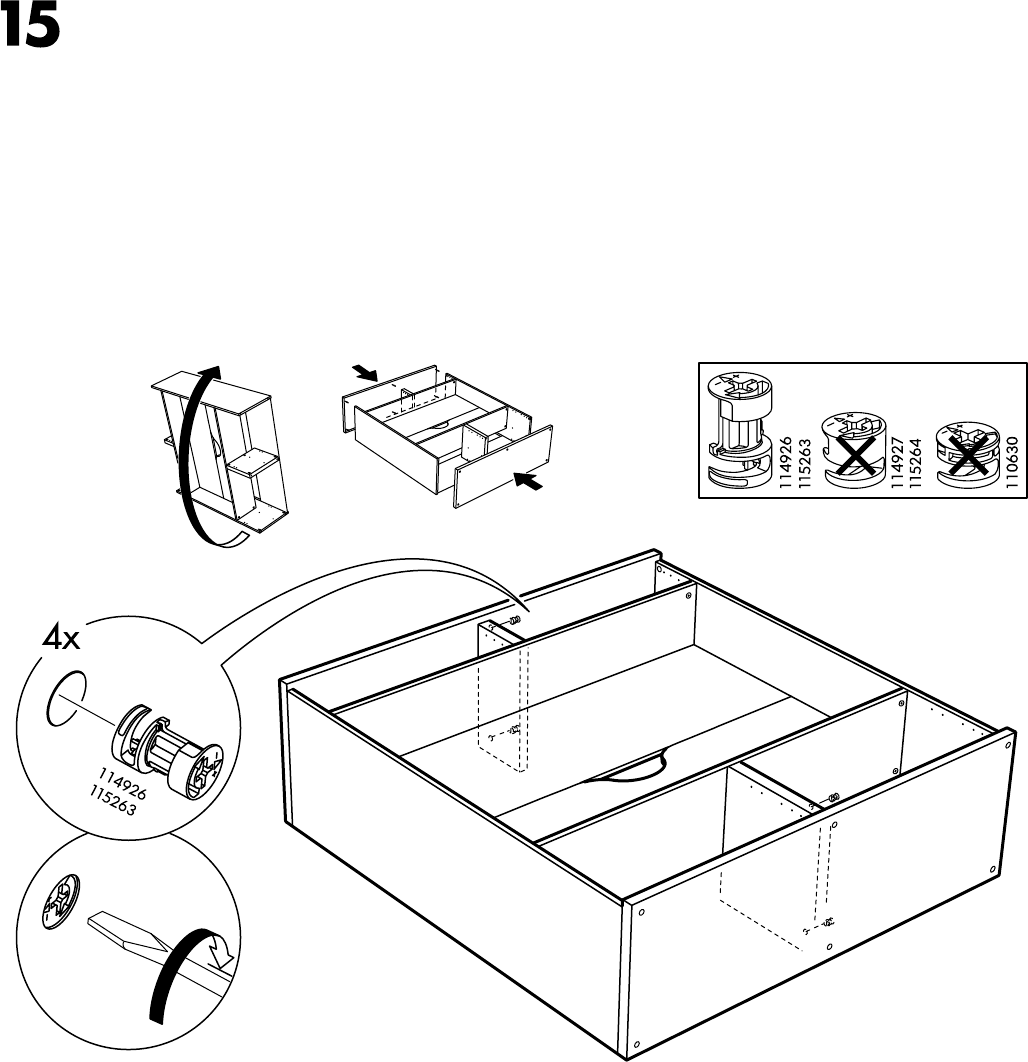 15

114926
115263
114927
115264
110630

4x

114926
115263