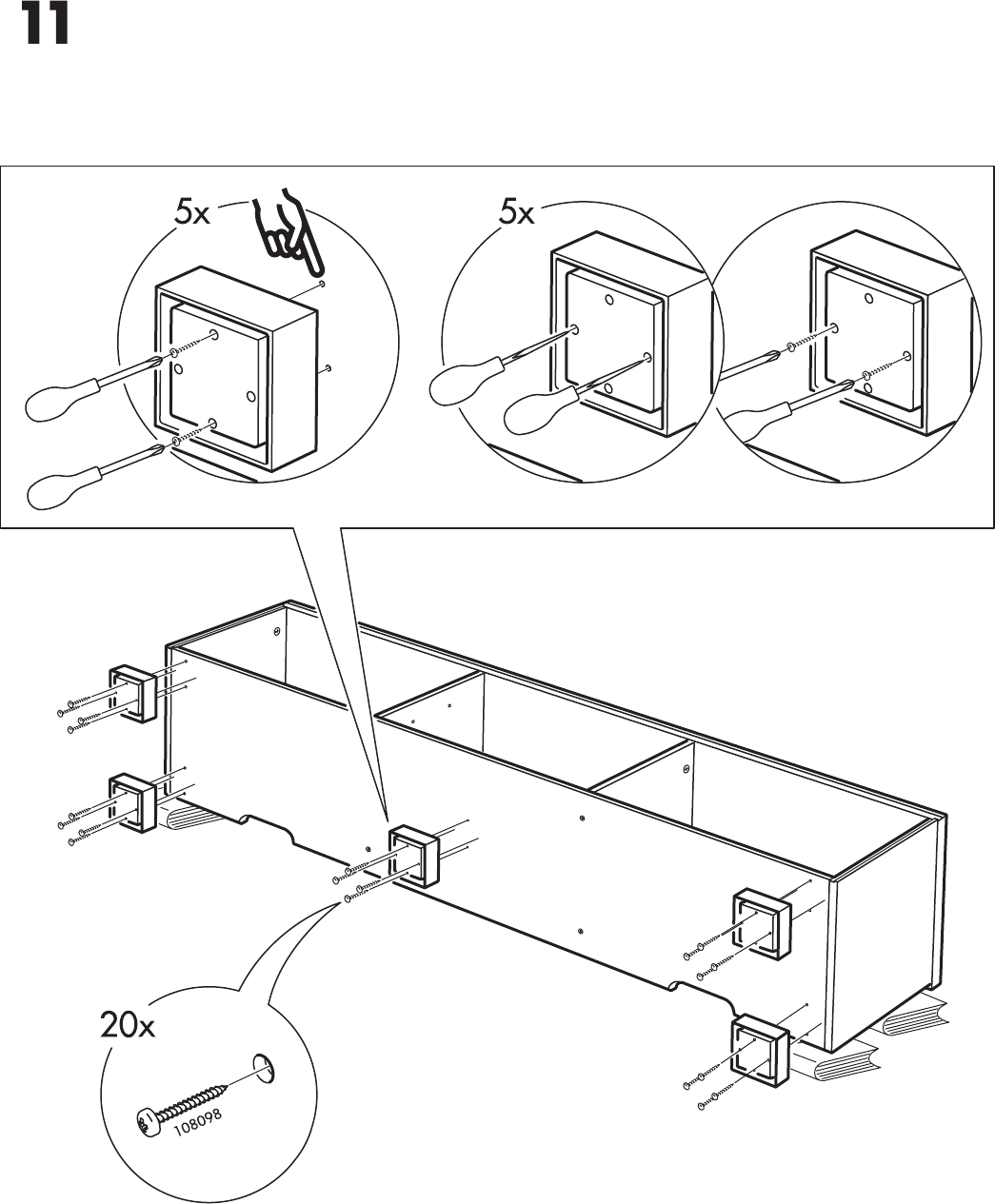 11

5x

5x

20x

108098