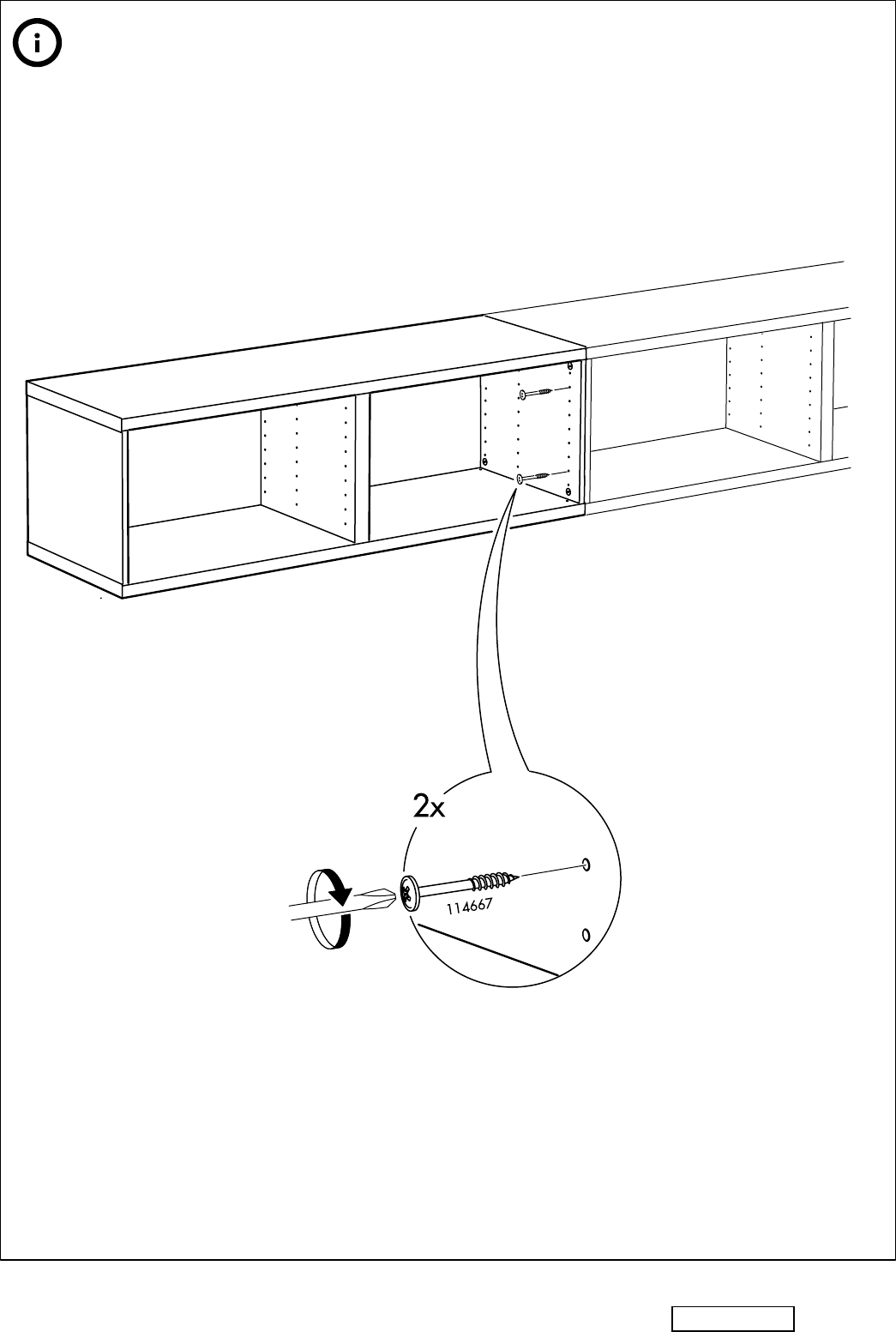 i

2x

114667