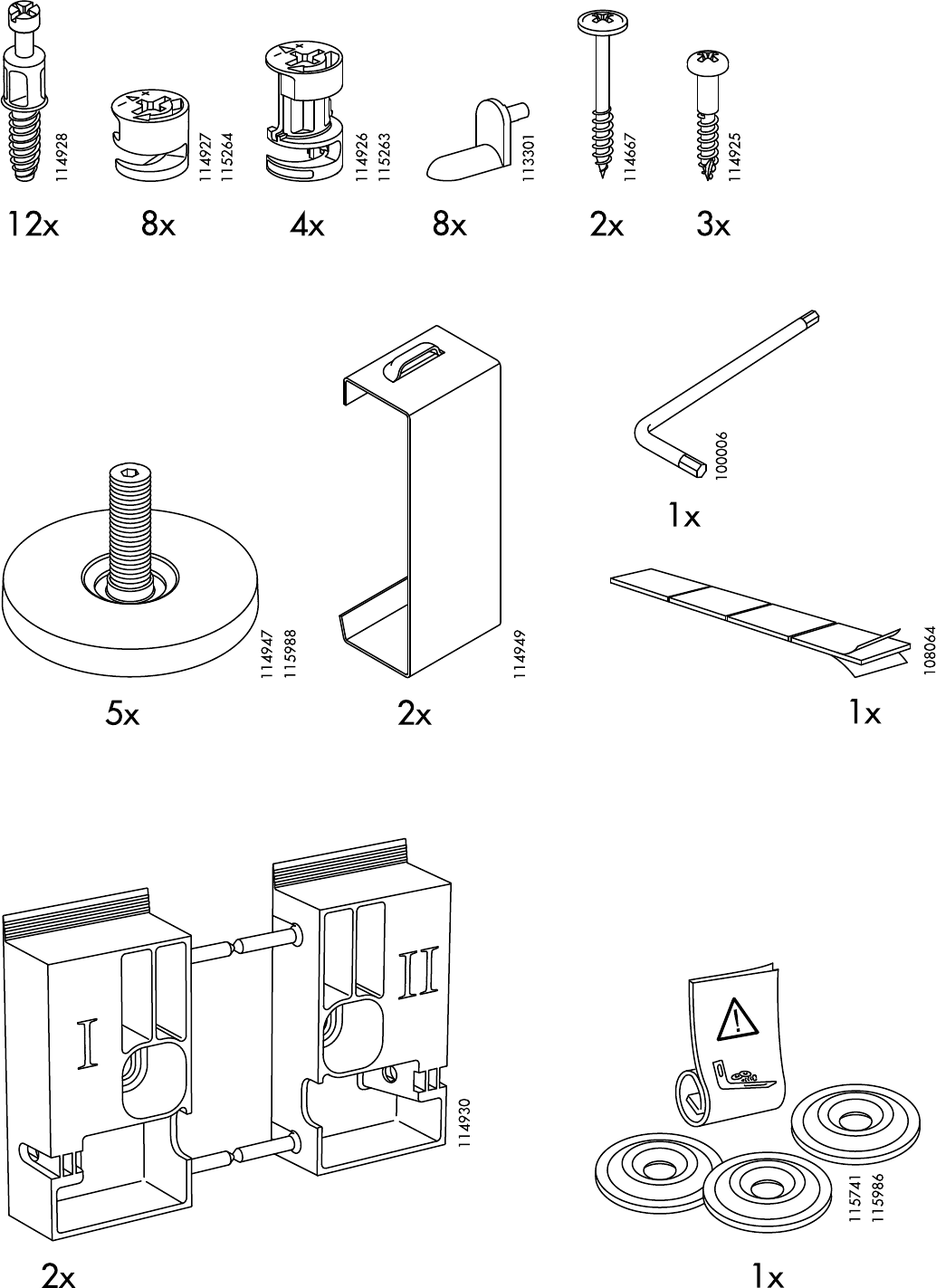 114928
12x

114927
115264
8x

114926
115263
4x

113301
8x

114667
2x

114925
3x

114947
115988
5x

114949
2x

100006
1x

108064
1x

I

II

114930
2x

115741
115986
1x