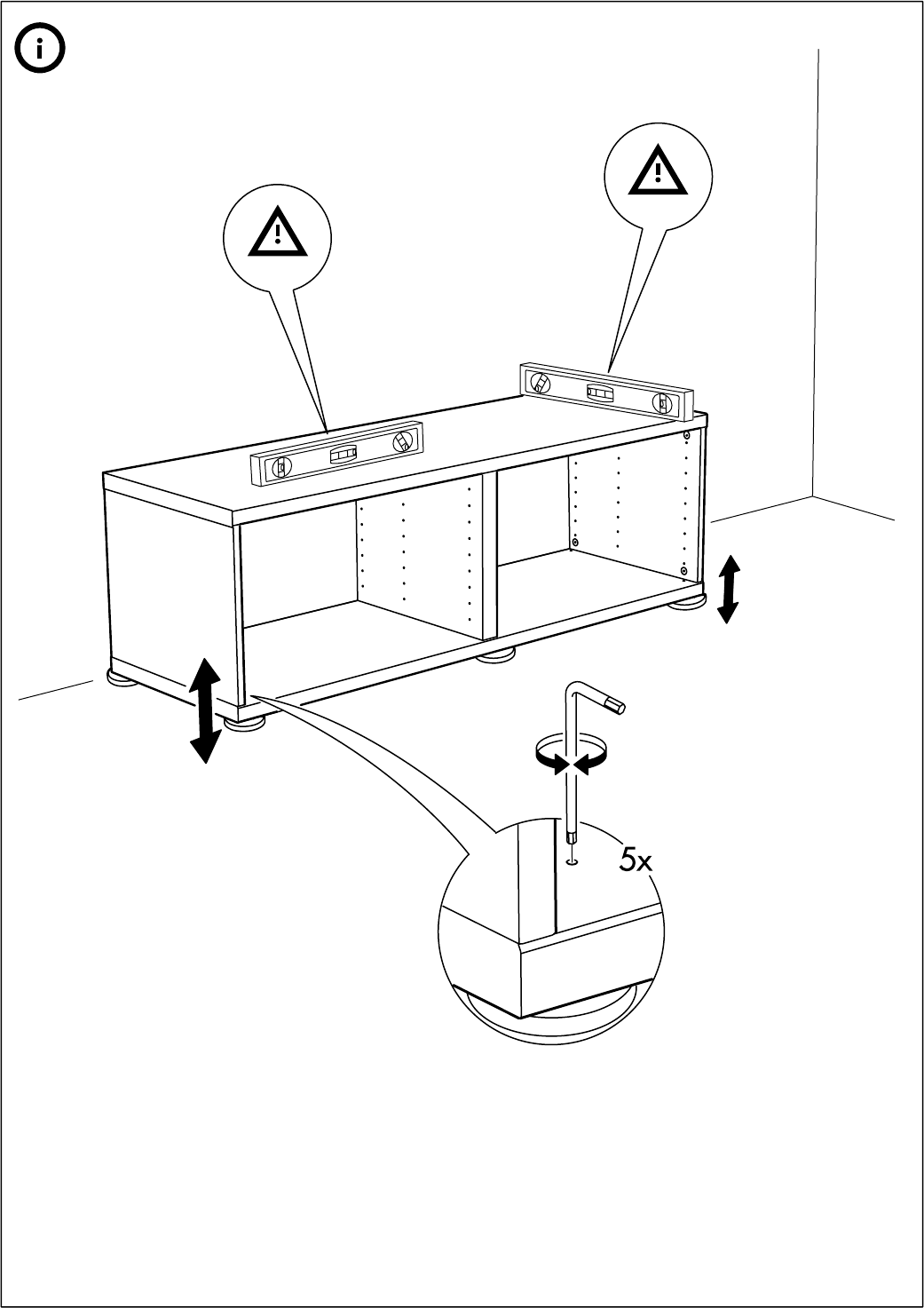 5x