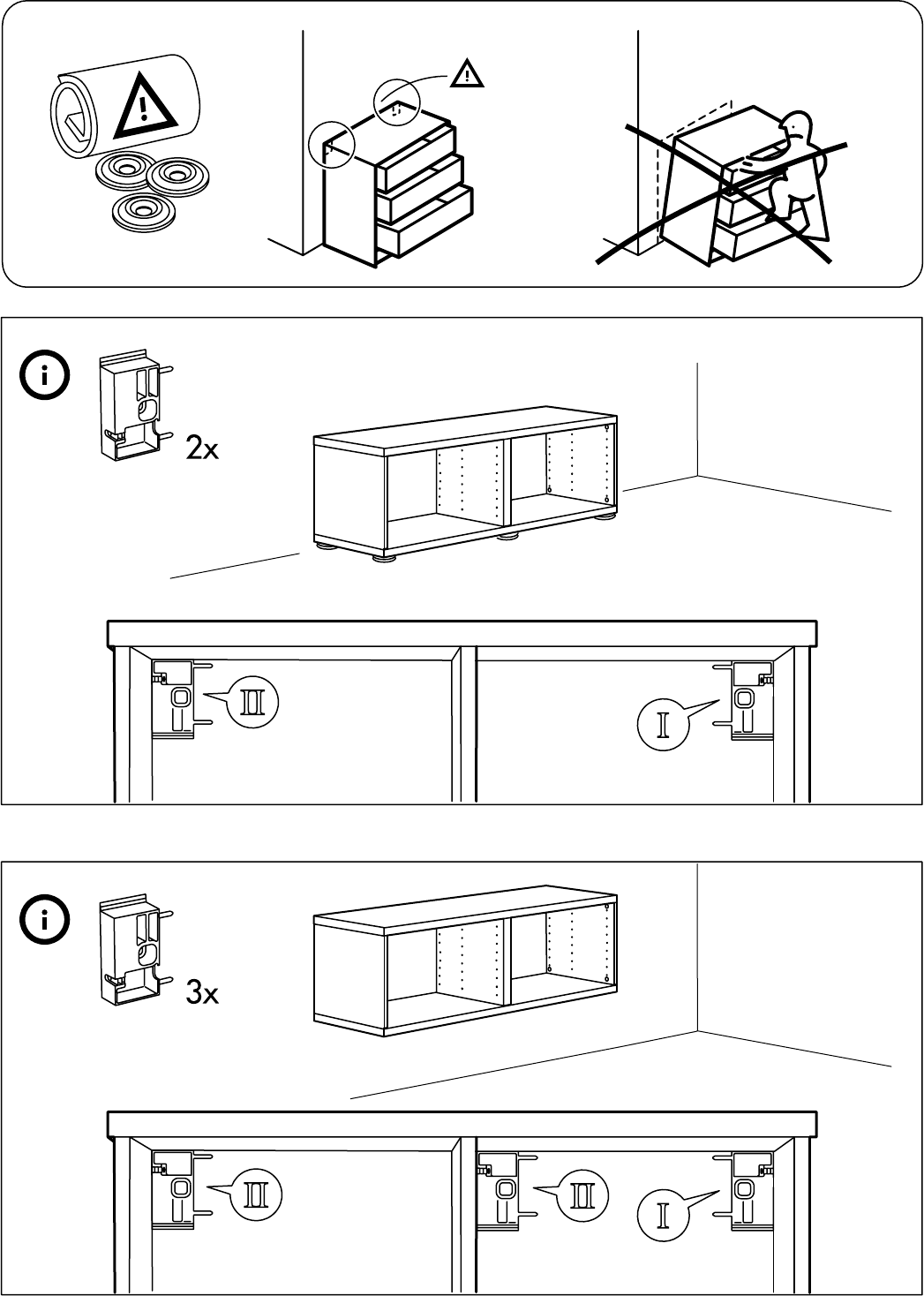 2x

II

I

3x

II

II

I