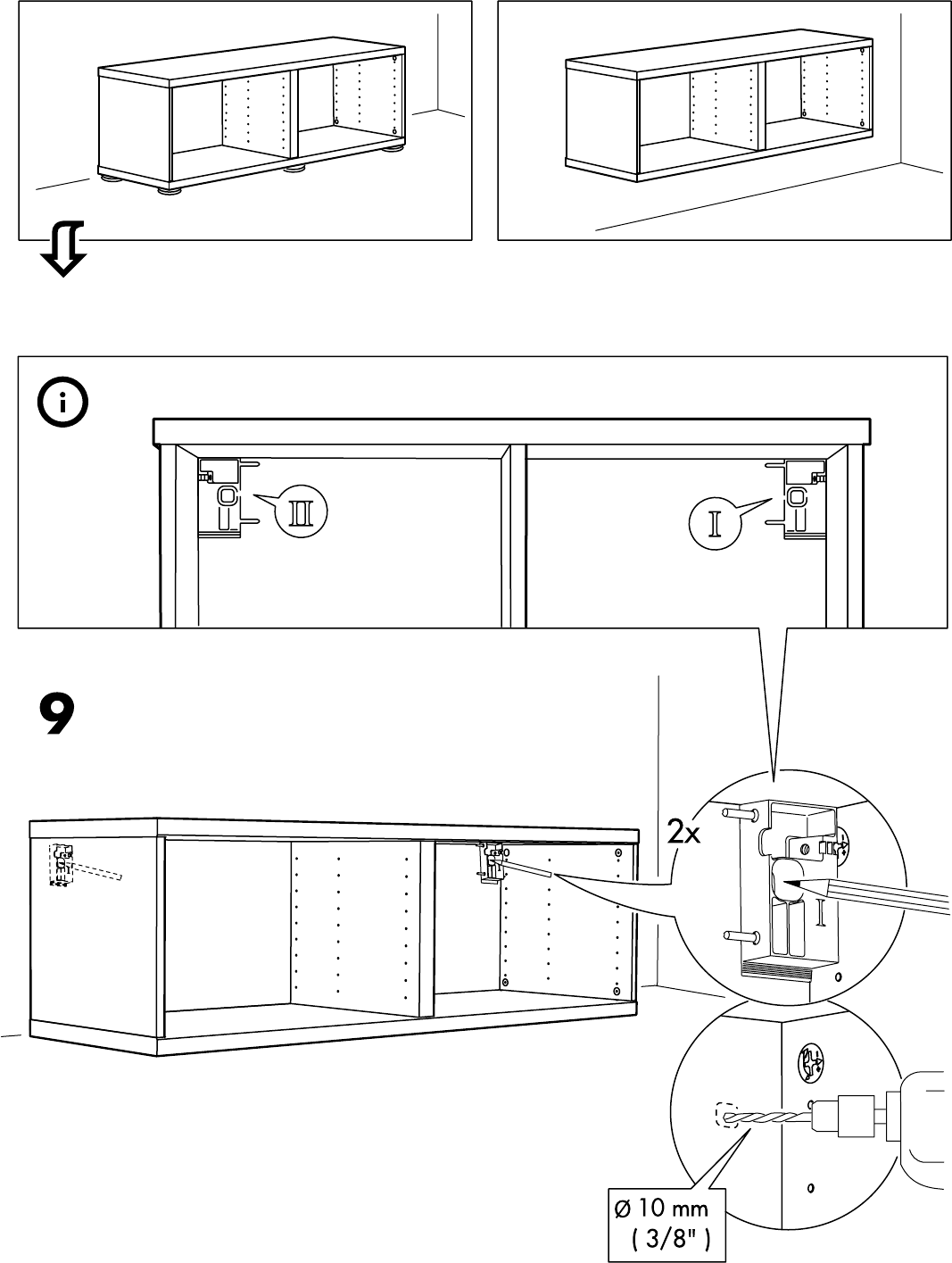 II

I

9

2x

I

Ø 10 mm
( 3/8" )