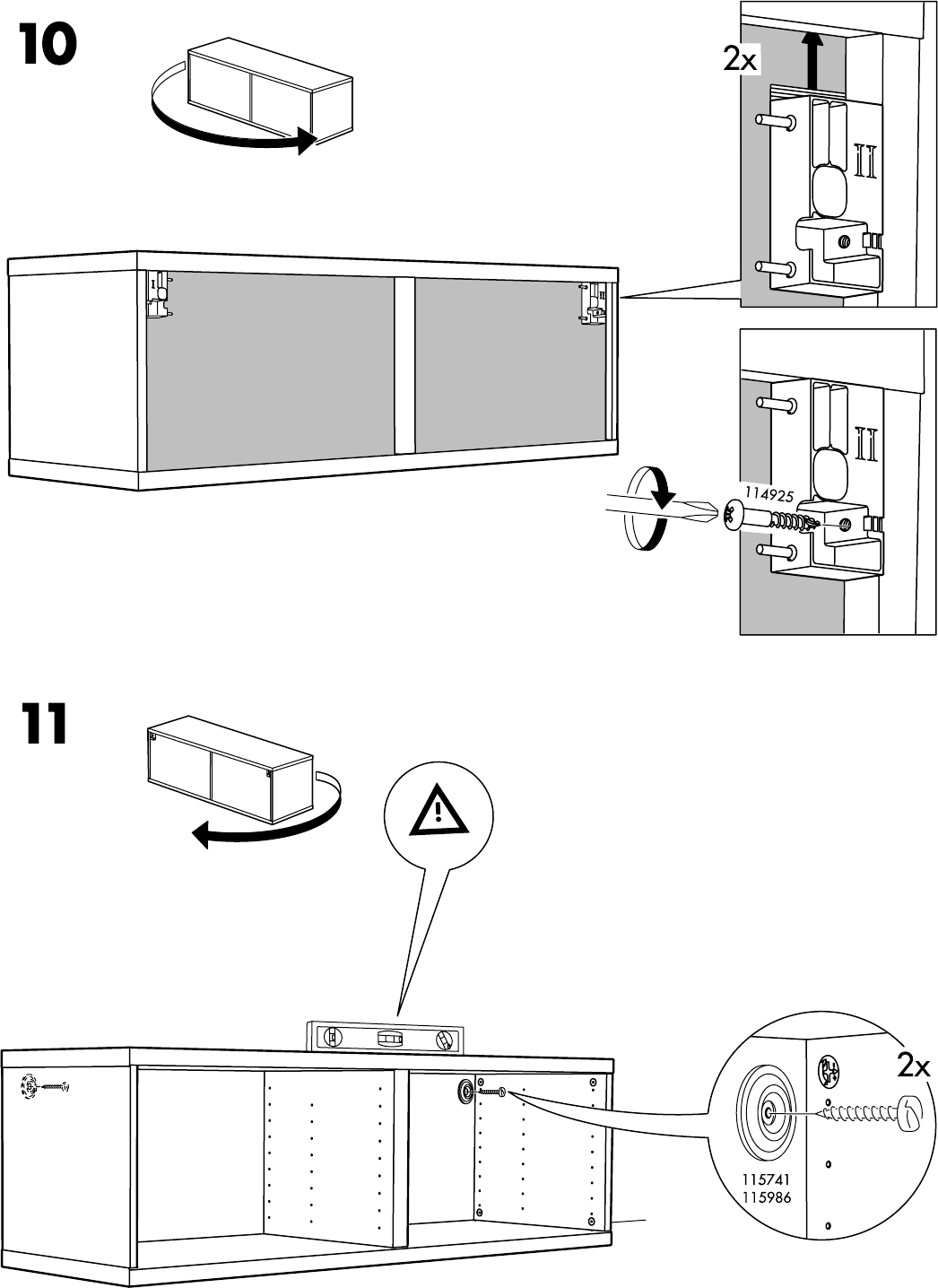 10

2x

II

II

114925

11

2x

115741
115986