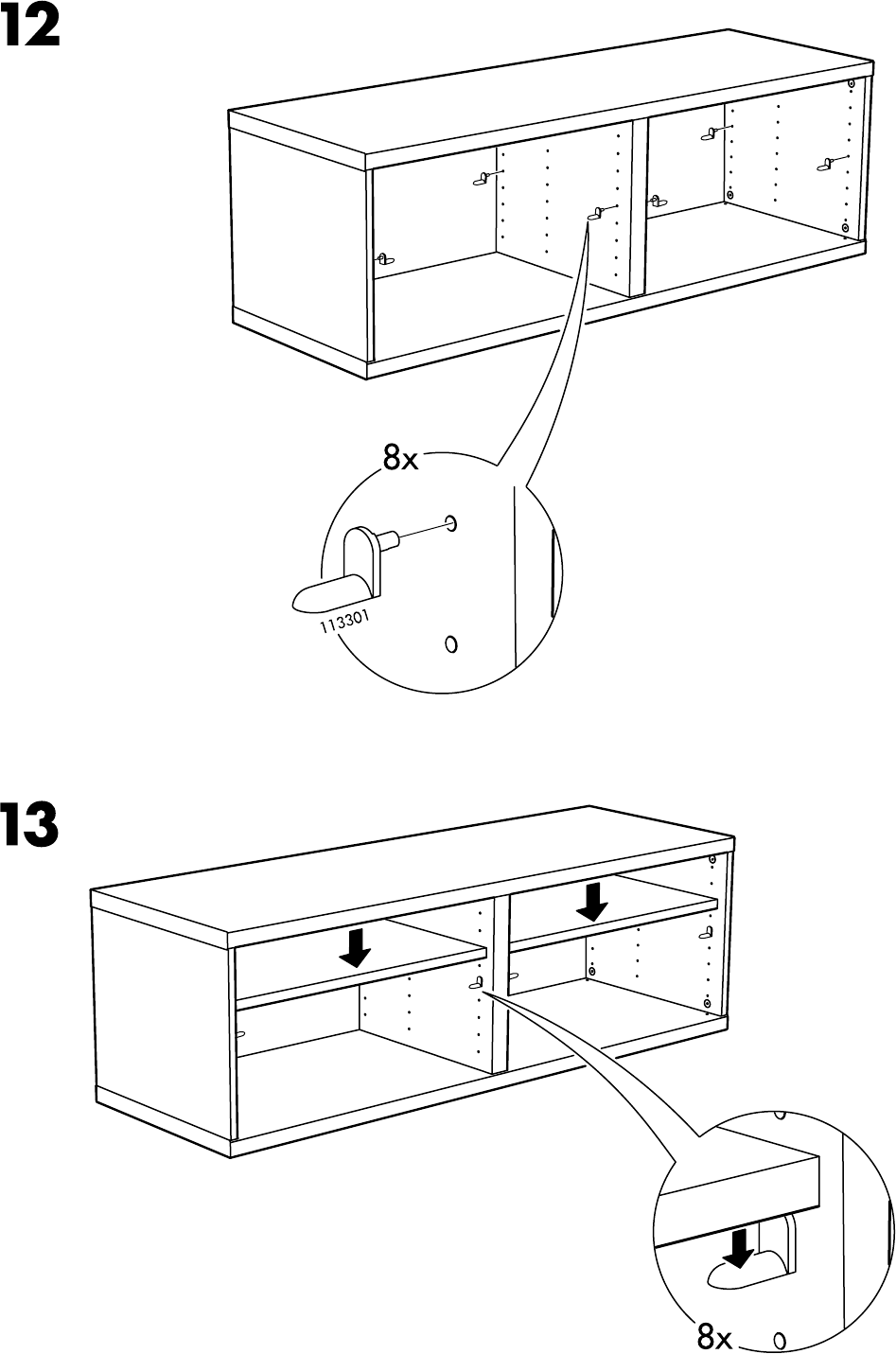 12

8x

113301

13

8x