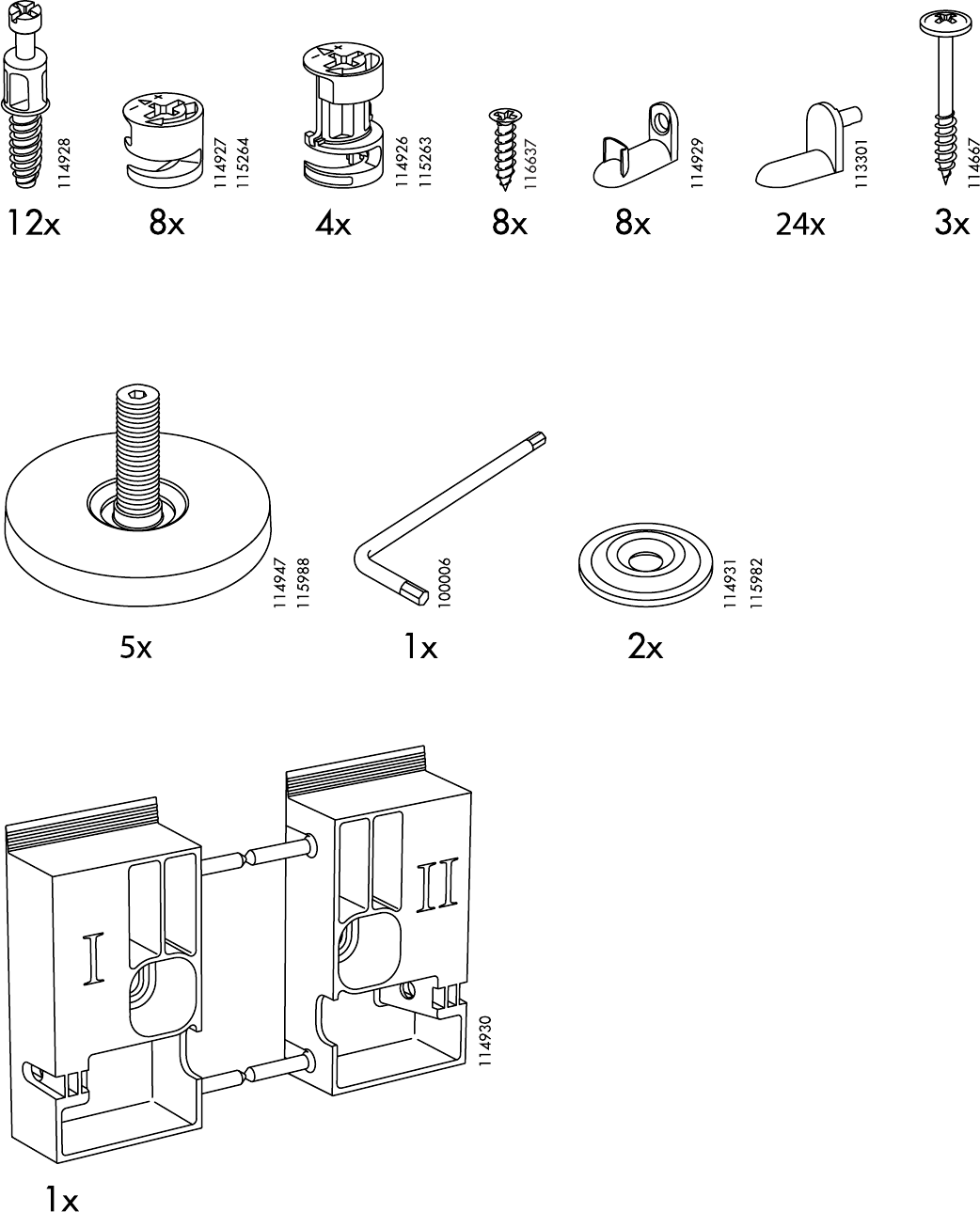 114928
12x

114927
115264
8x

114926
115263
4x

116637
8x

114929
8x

113301
24x

114667
3x

114947
115988
5x

100006
1x

114931
115982
2x

I

II

114930
1x