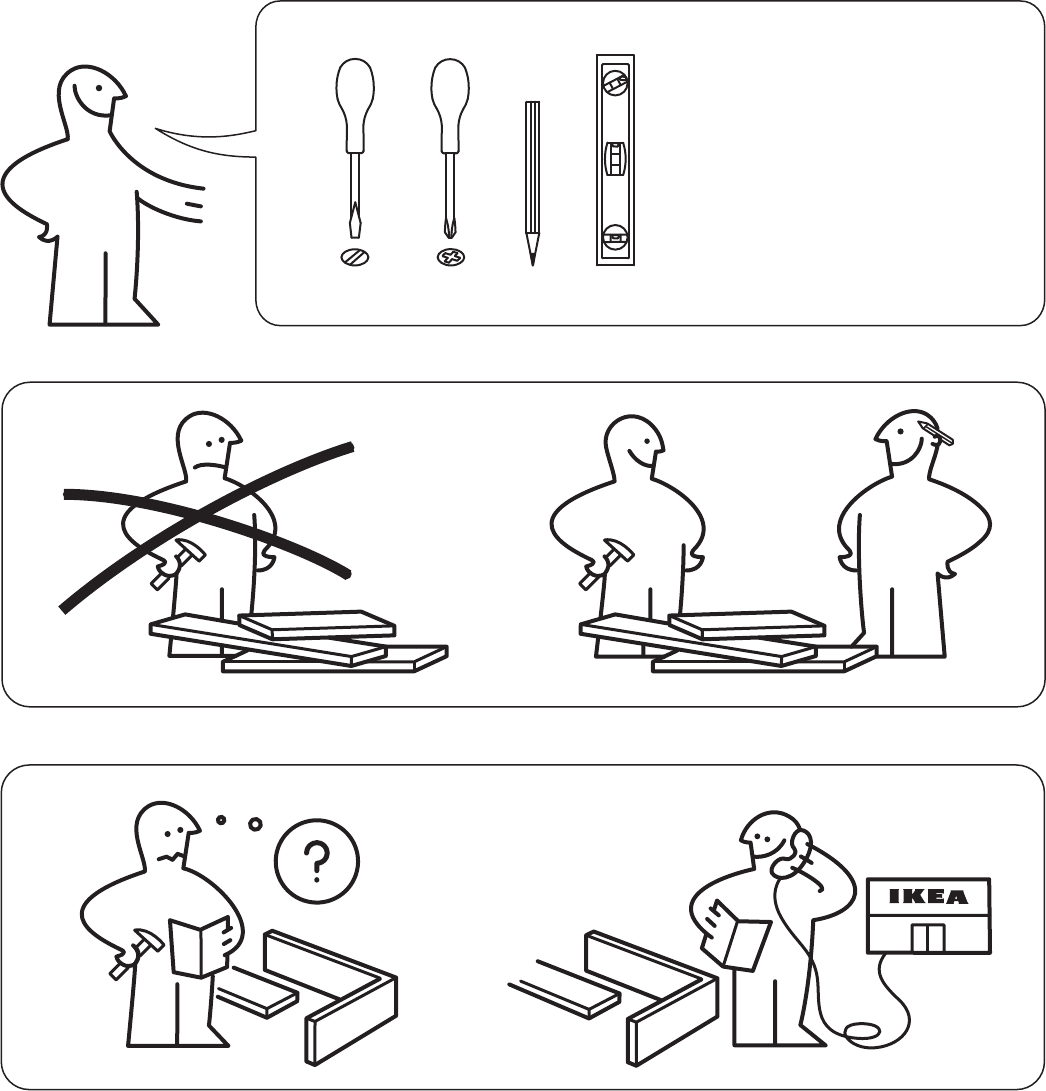 ?

IKEA