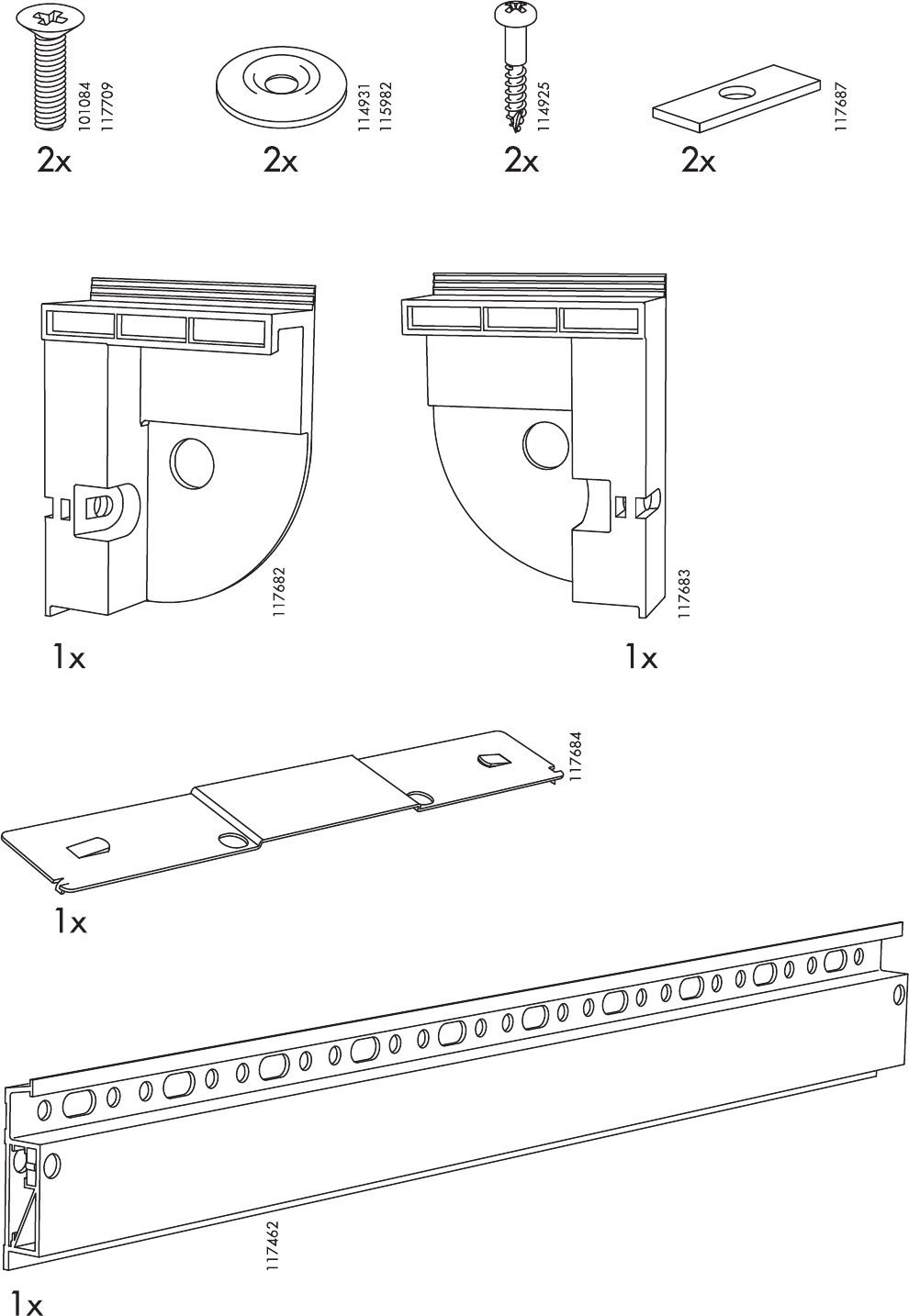 101084
117709
2x

114931
115982
2x

114925
2x

117687
2x

117682
1x

117683
1x

117684
1x

117462
1x