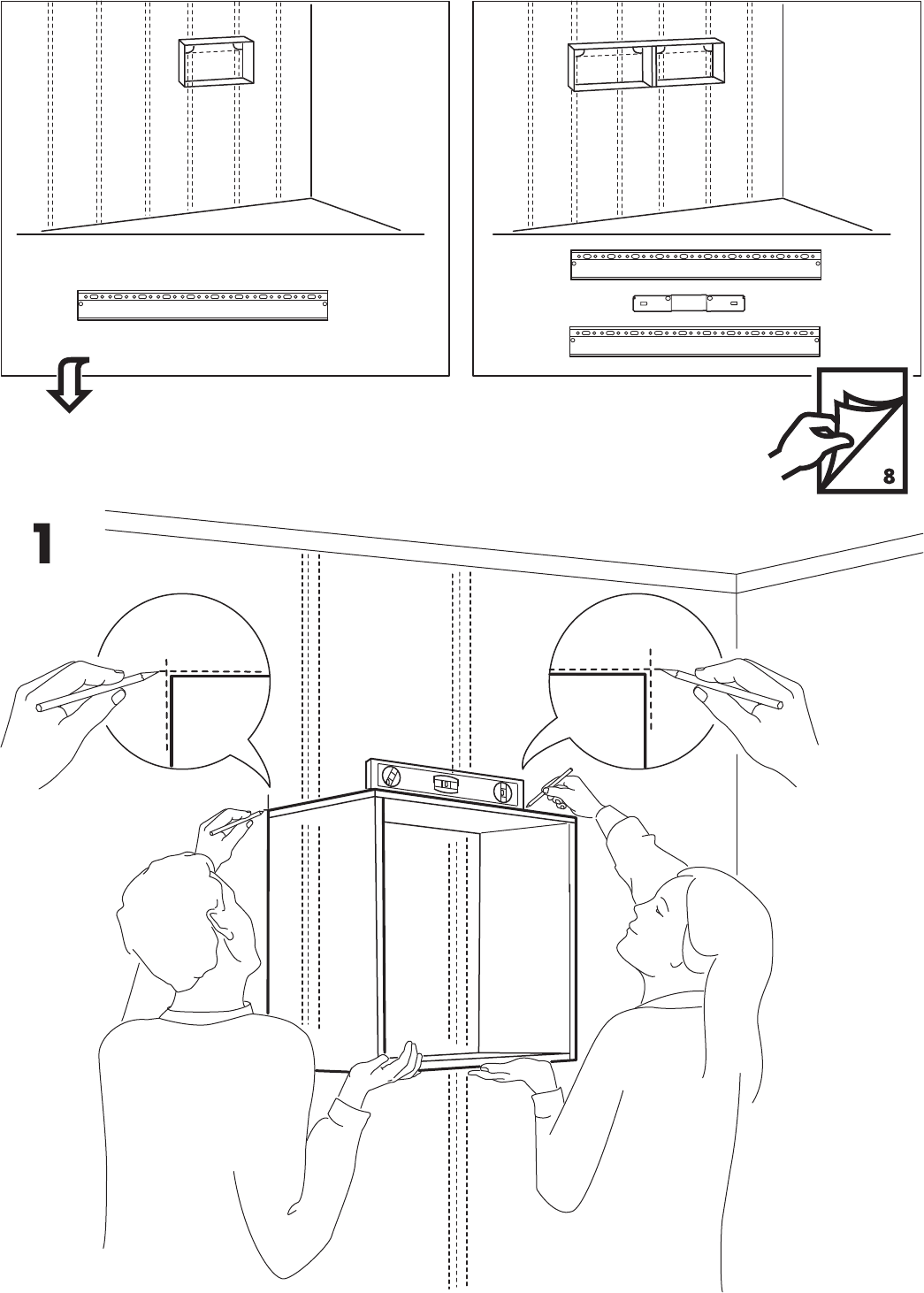 8

1