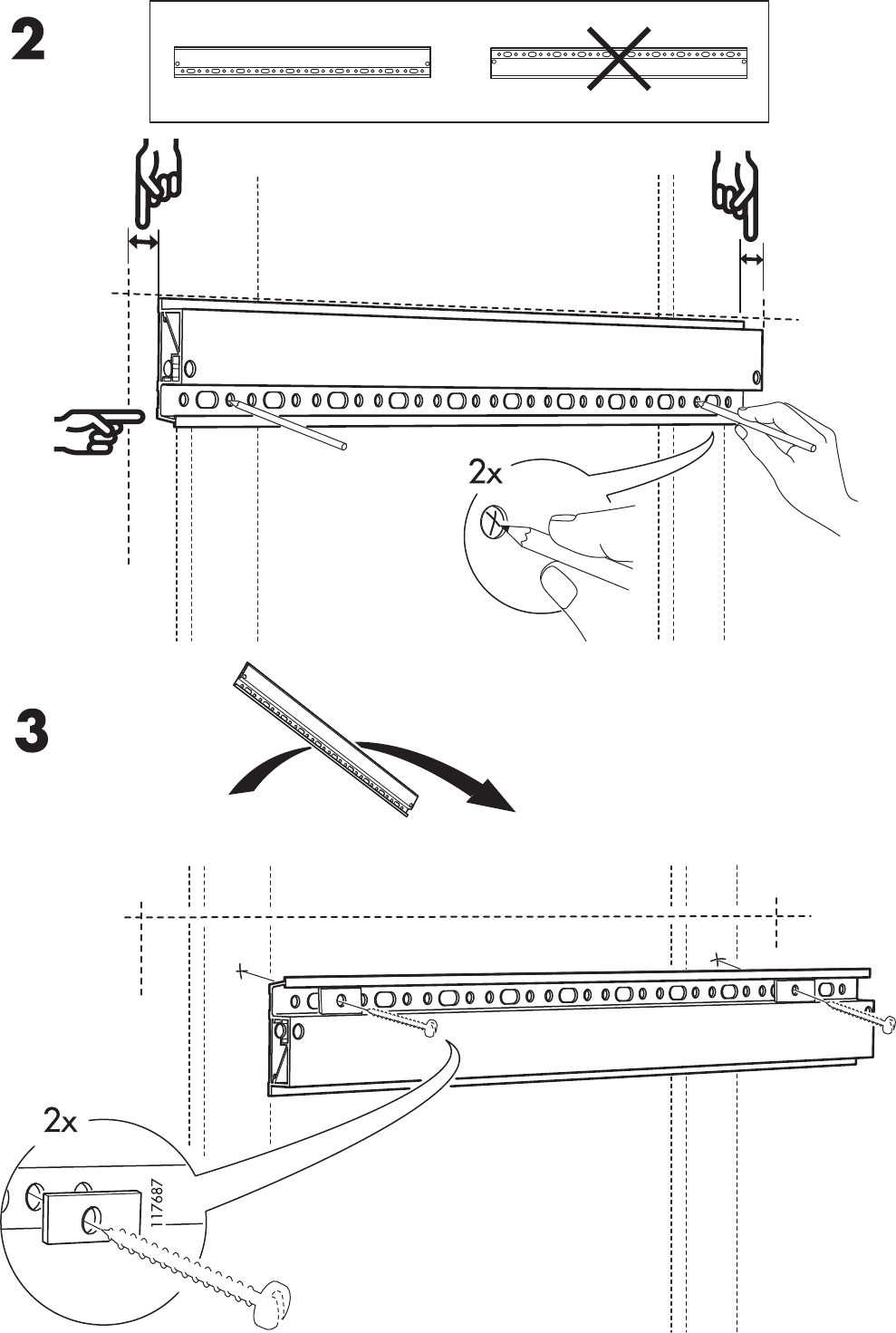 2

2x

3

2x

117687