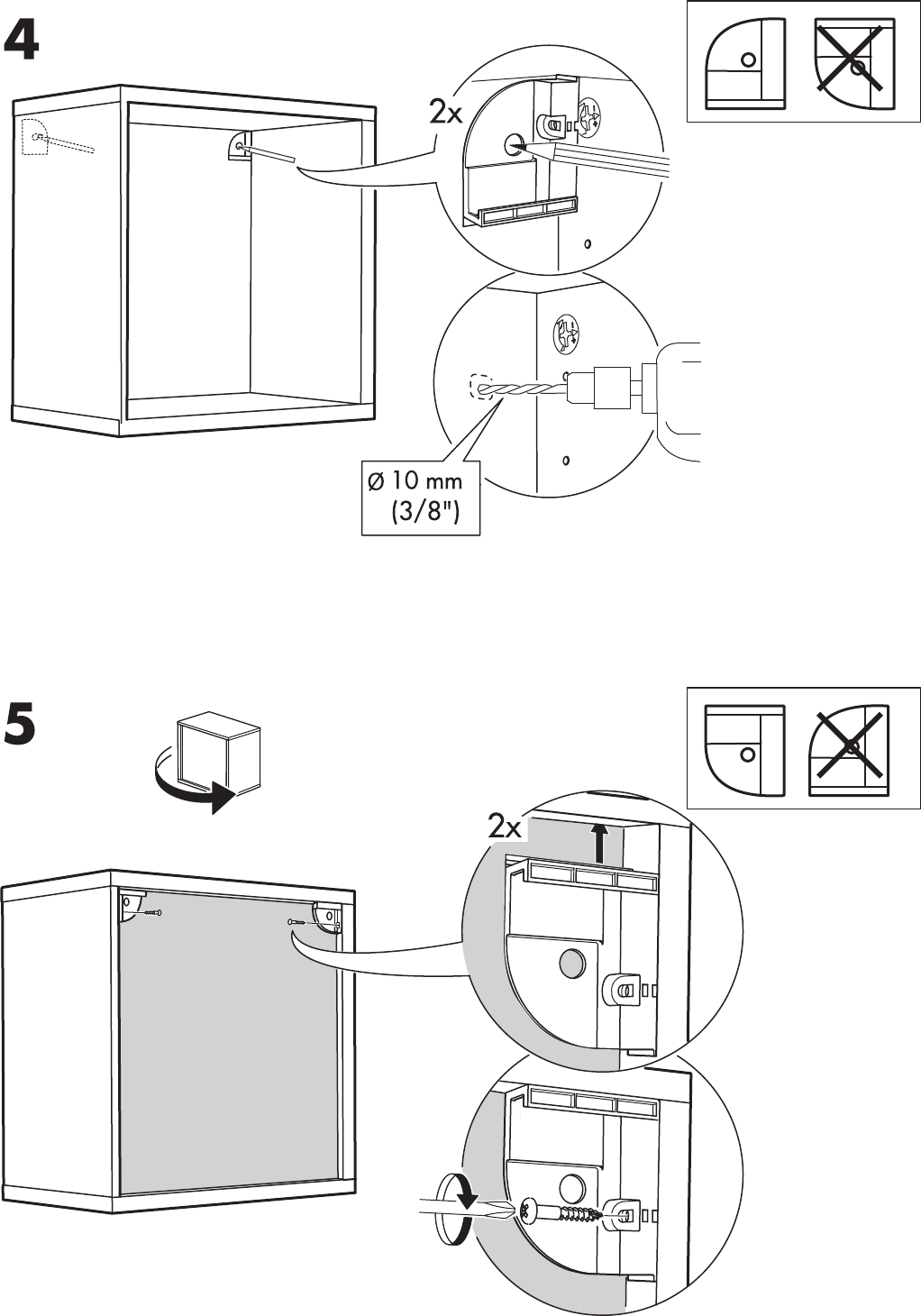 4

2x

Ø 10 mm
(3/8")

5

2x