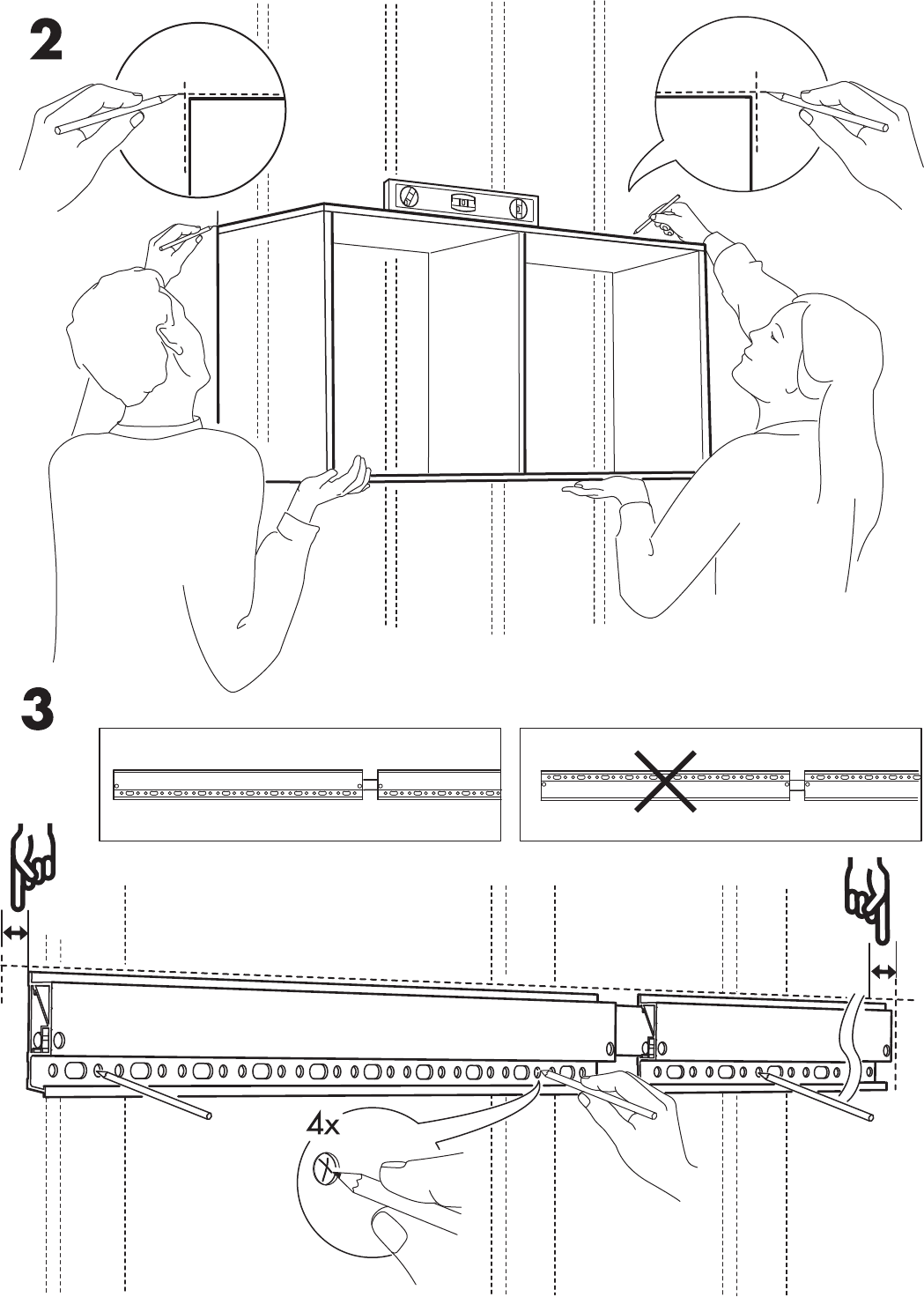 2

3

4x