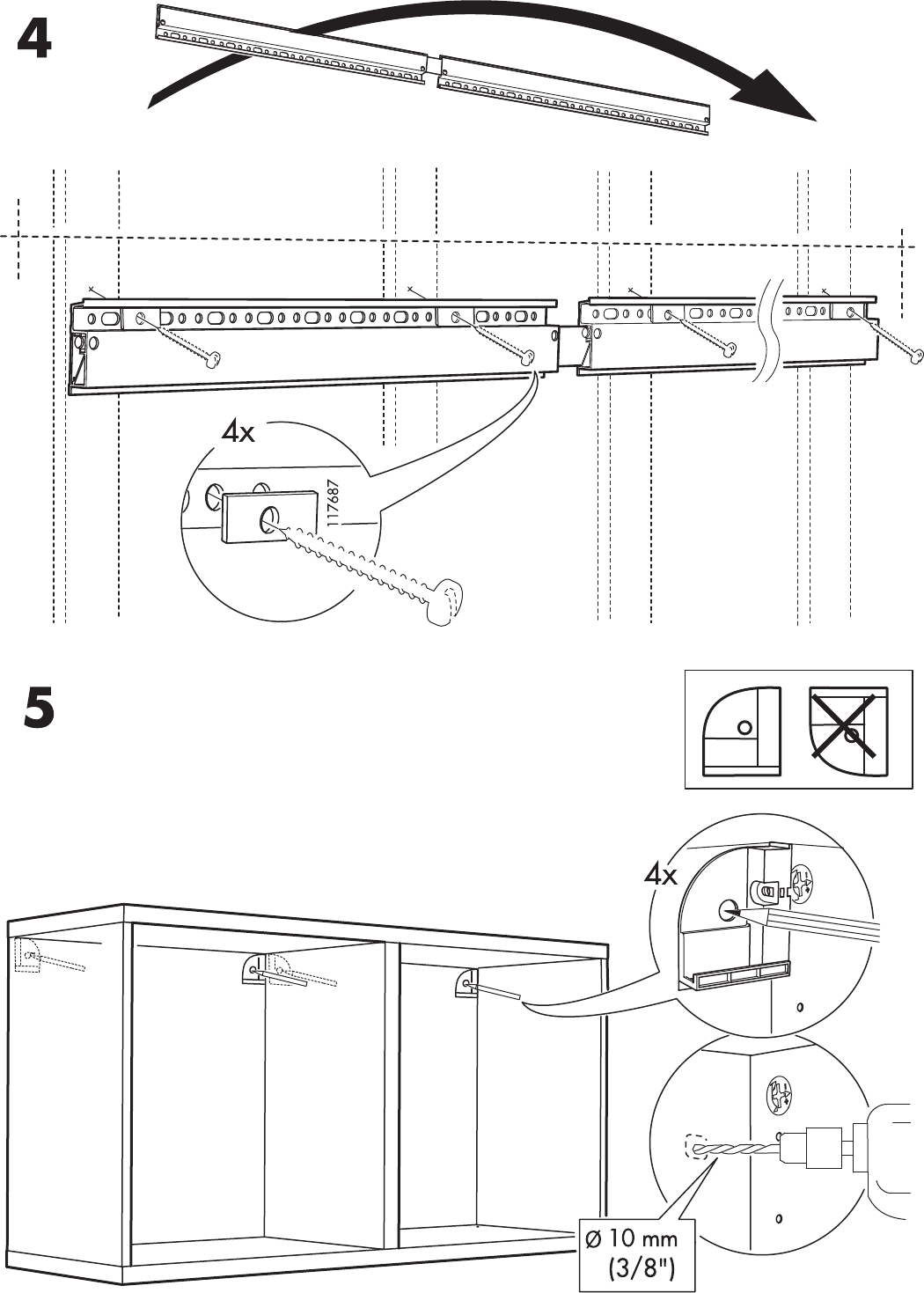 4

4x

117687

5

4x

Ø 10 mm
(3/8")