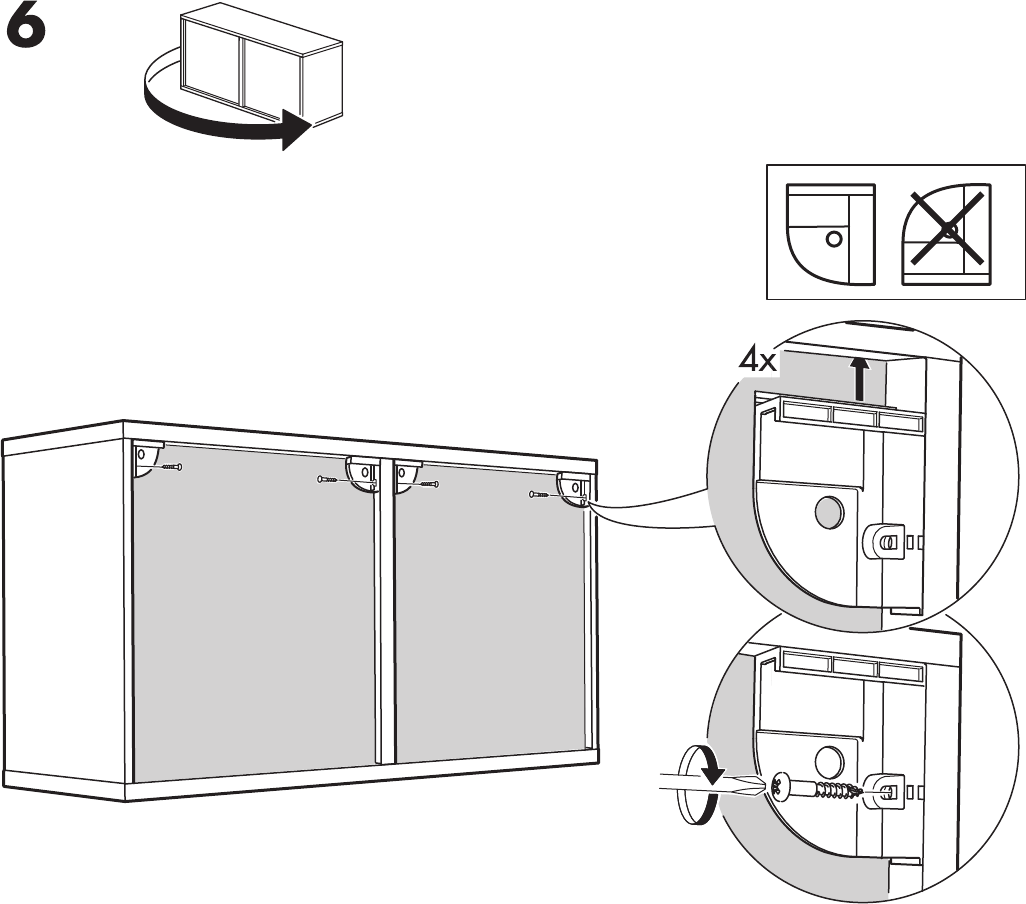 6

4x