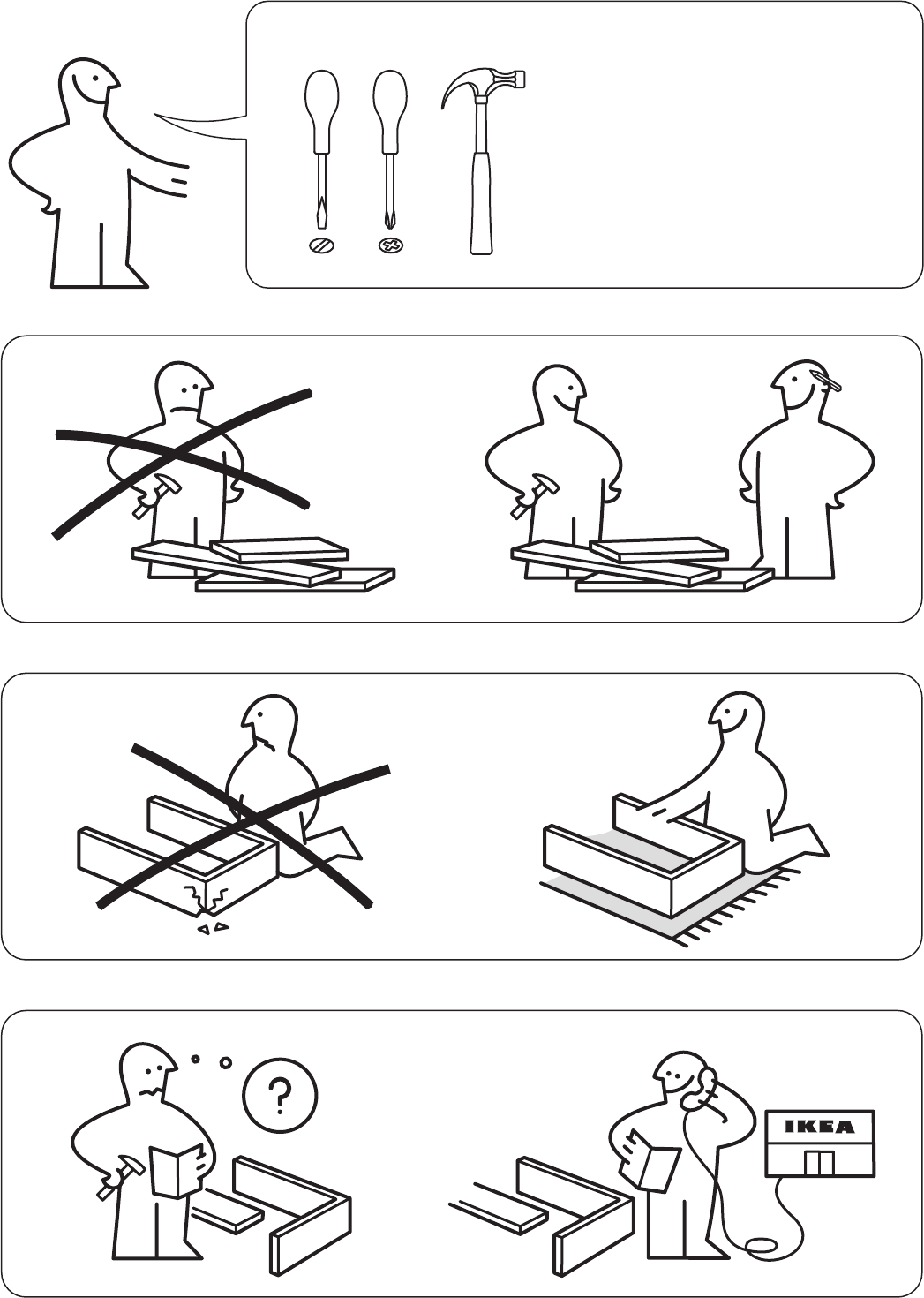 ?

IKEA