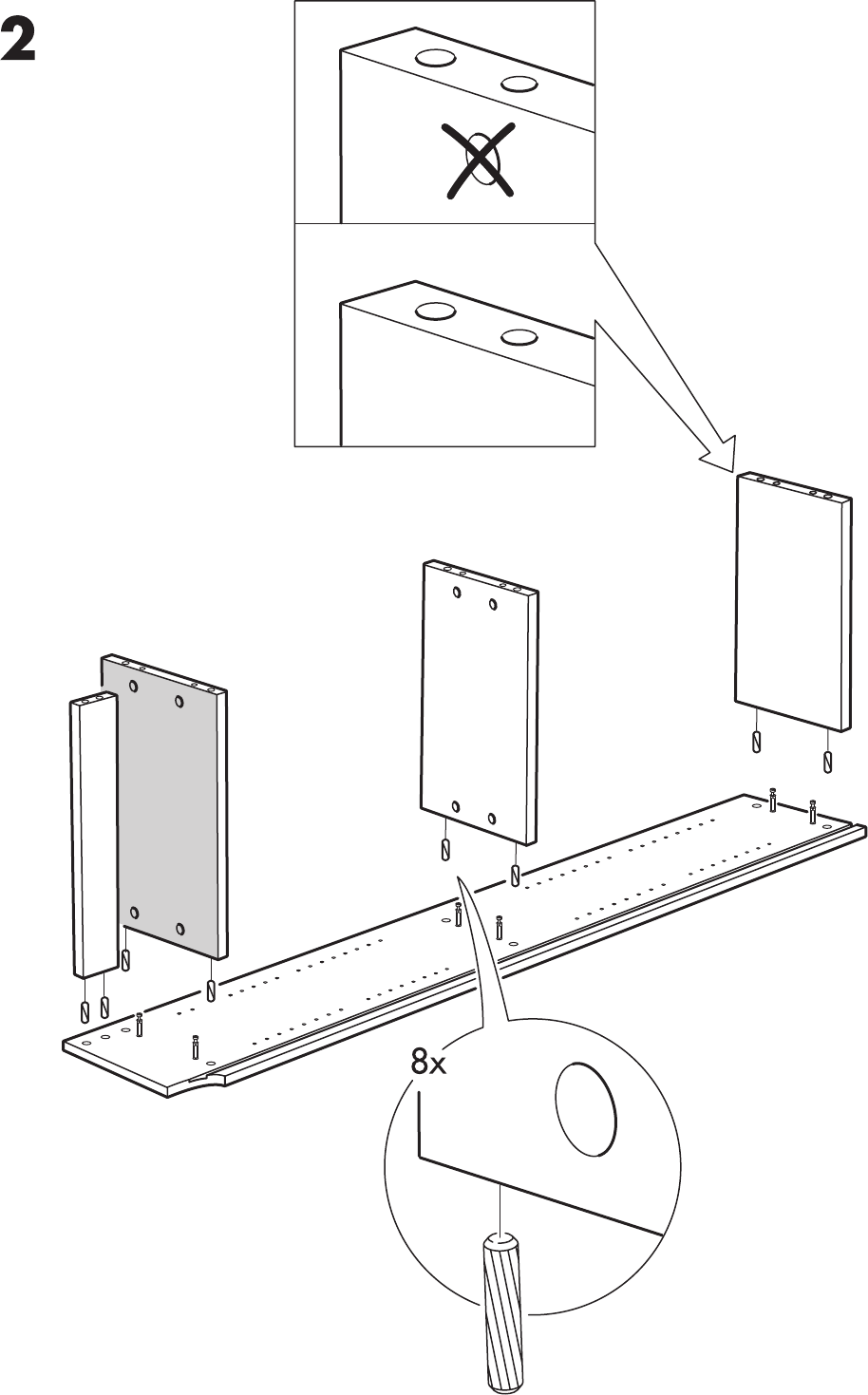 2

8x