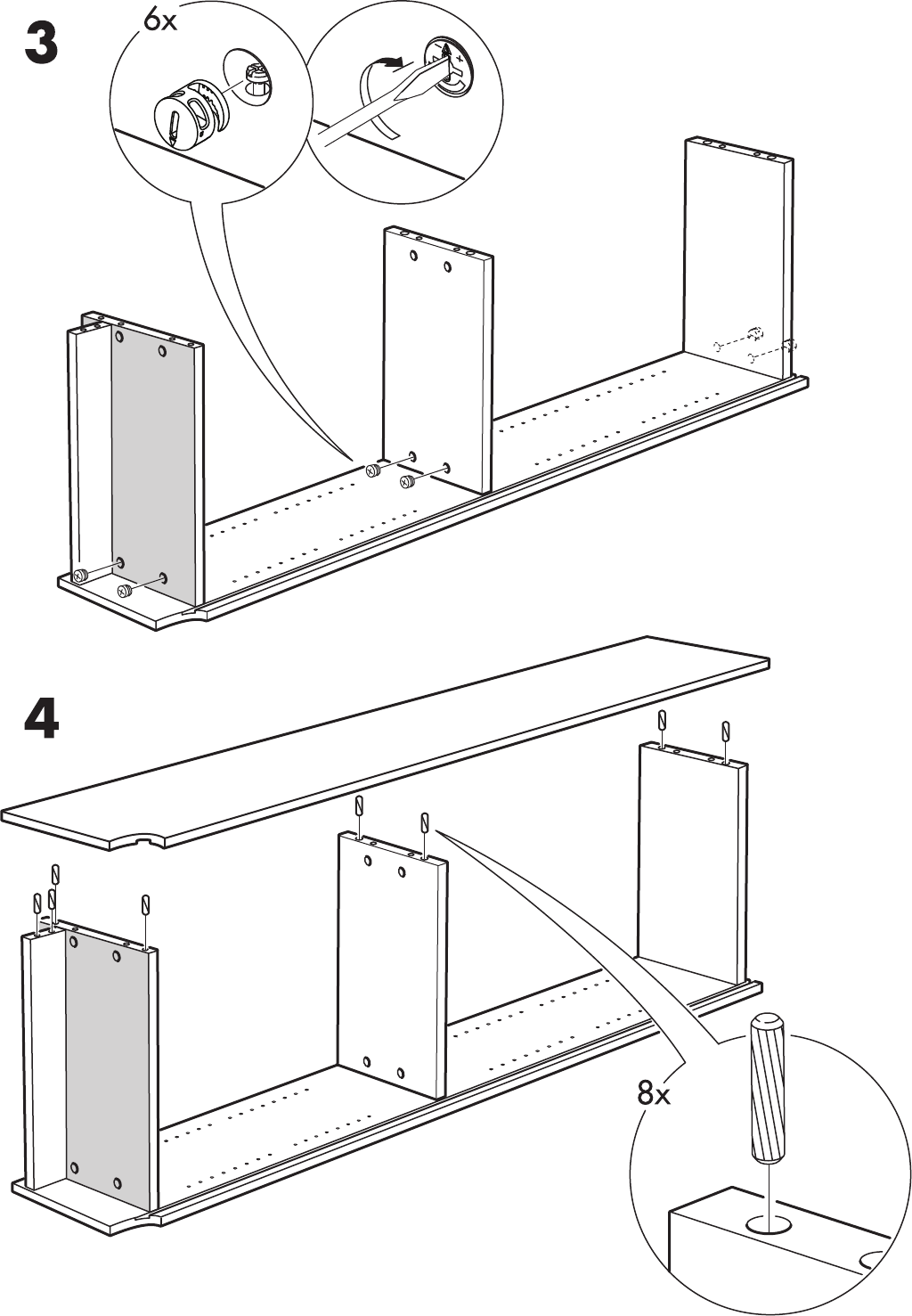 3

6x

4

8x