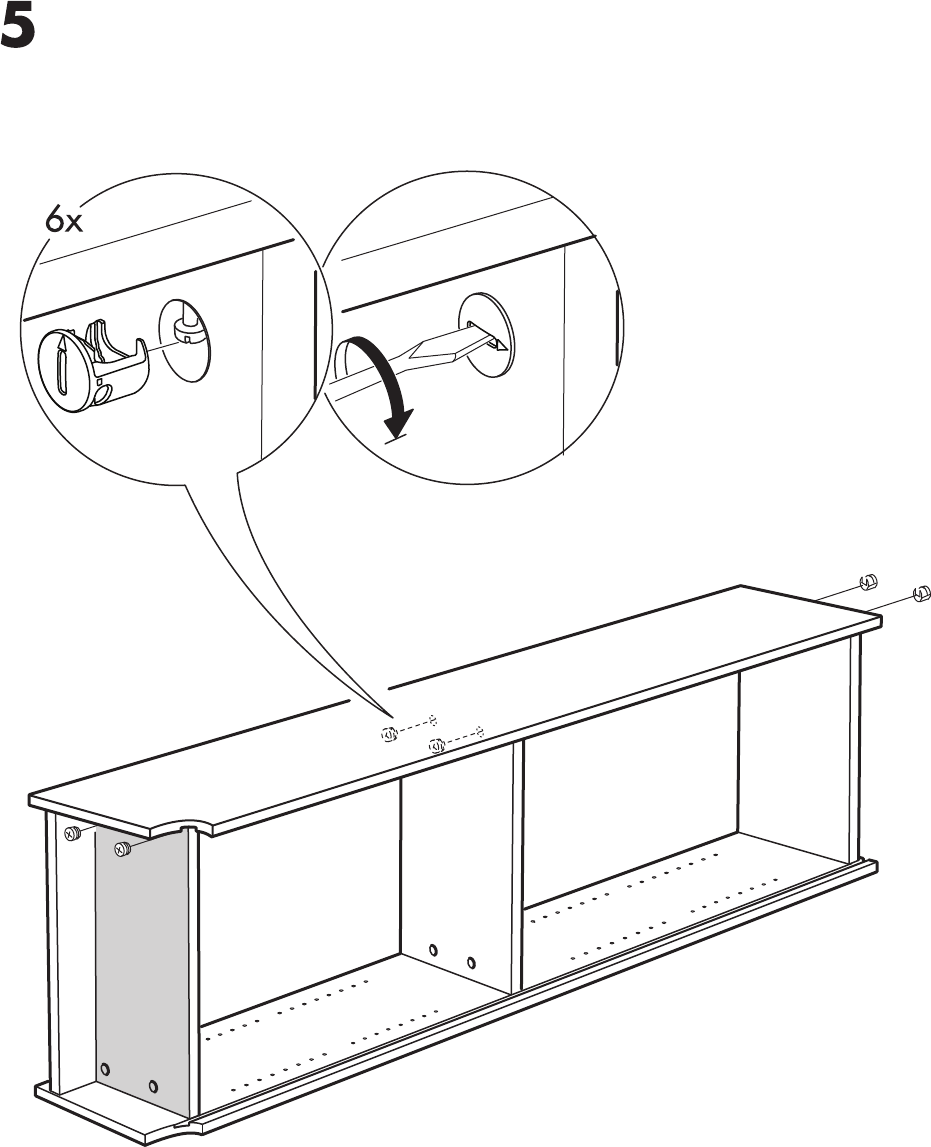 5

6x