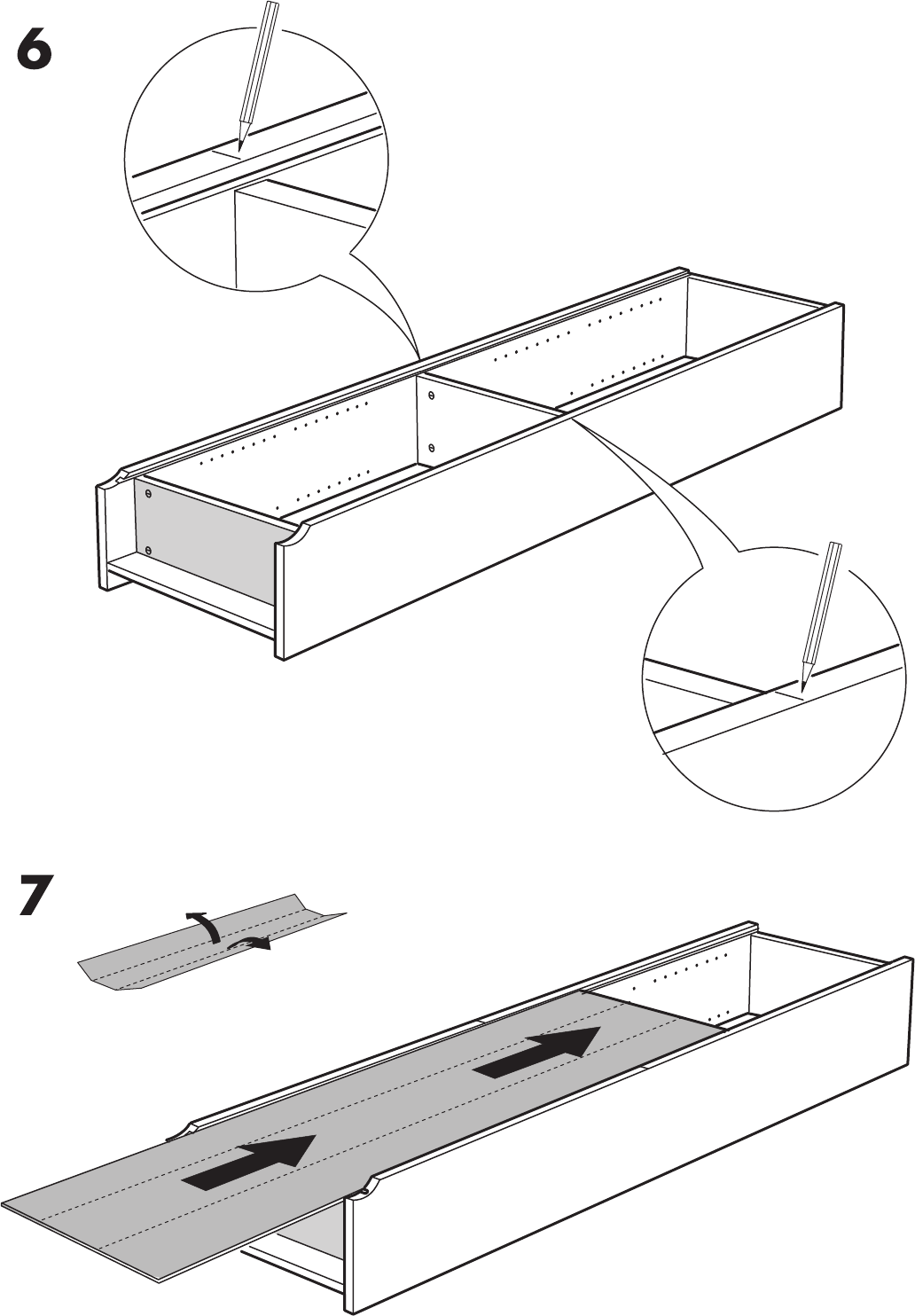 6

7