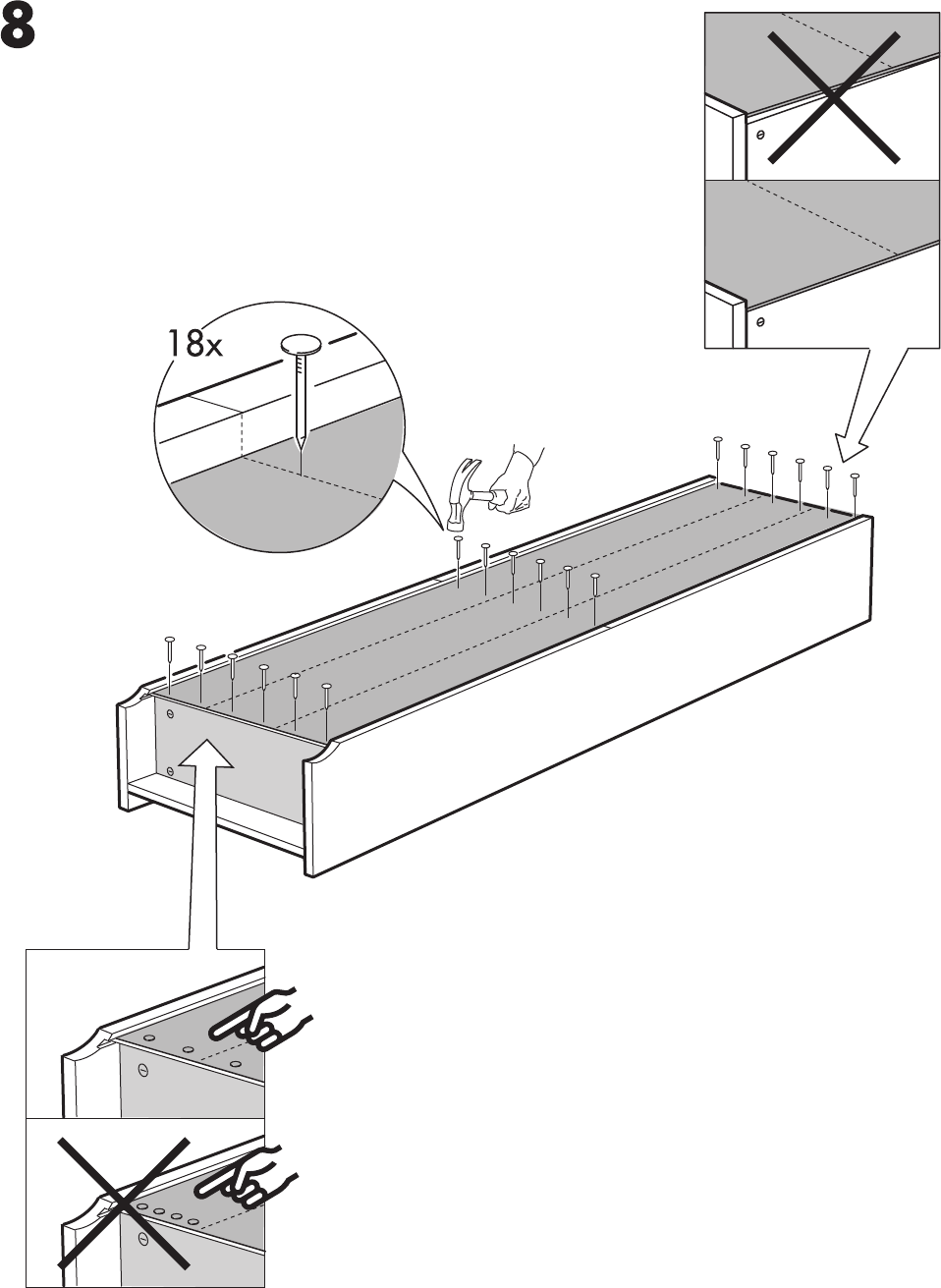 8

18x