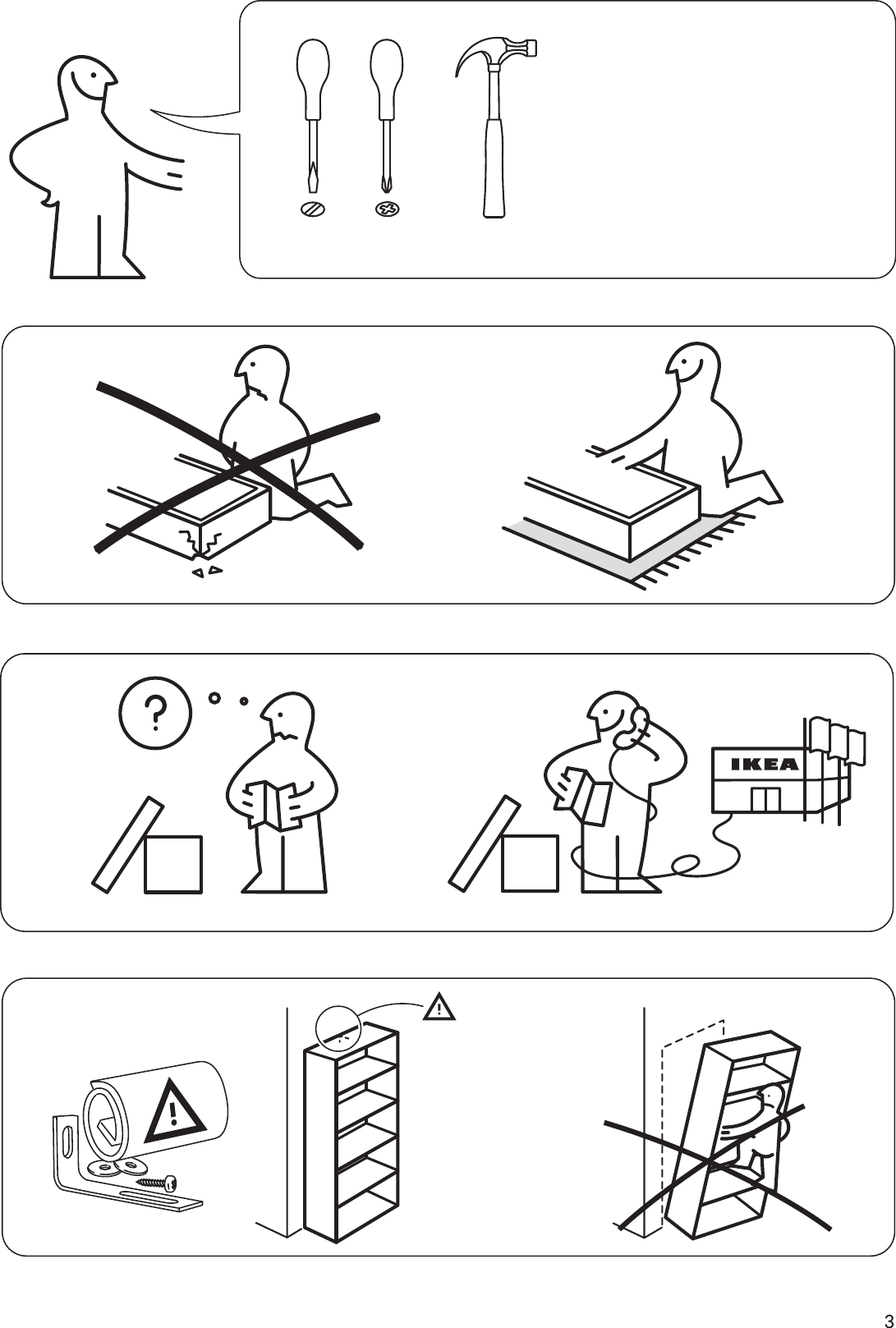 ?

IKEA

3