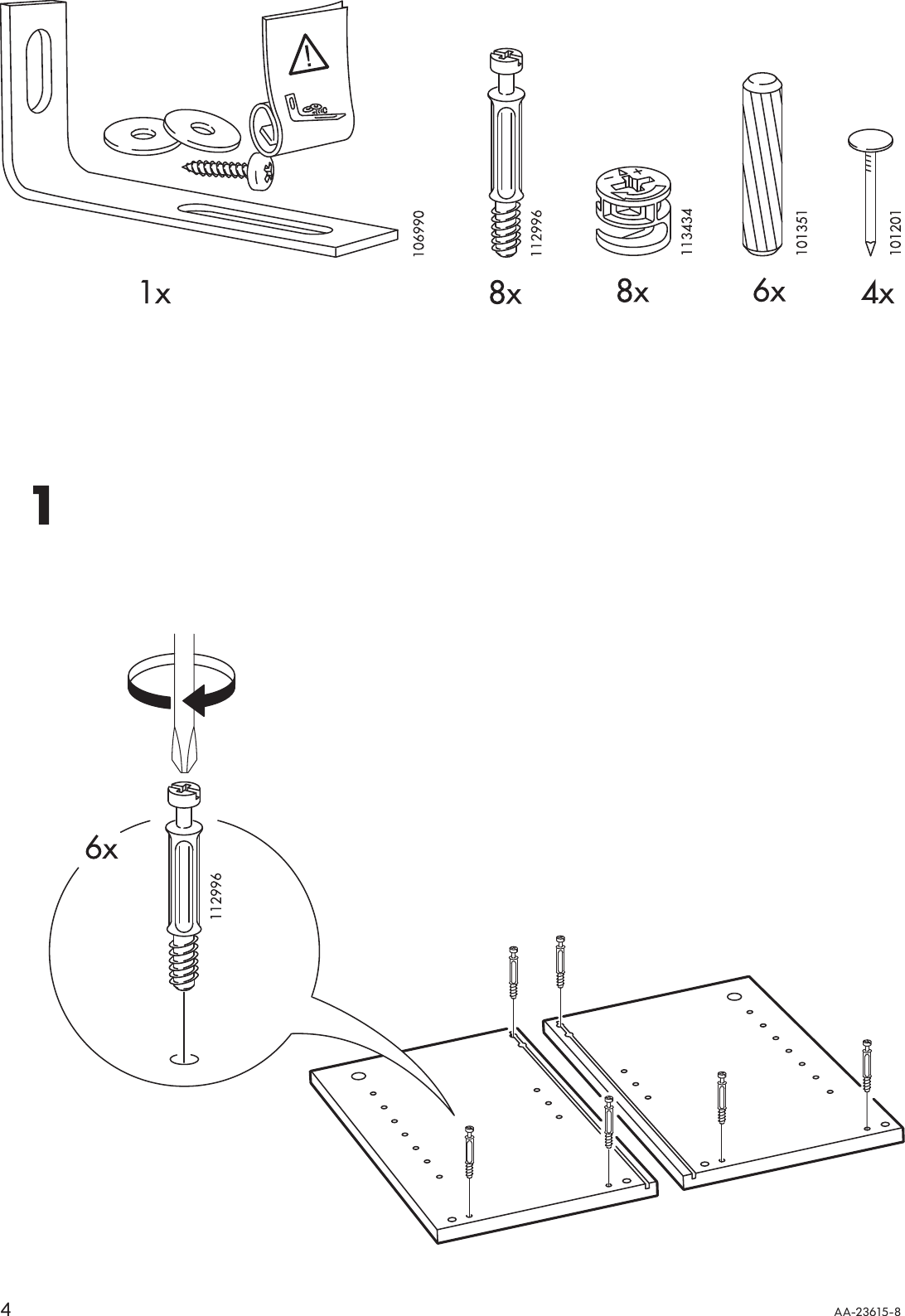 106990

1x

112996

8x

113434

8x

101351

6x

101201

4x

1

6x

112996

4

AA-23615-8