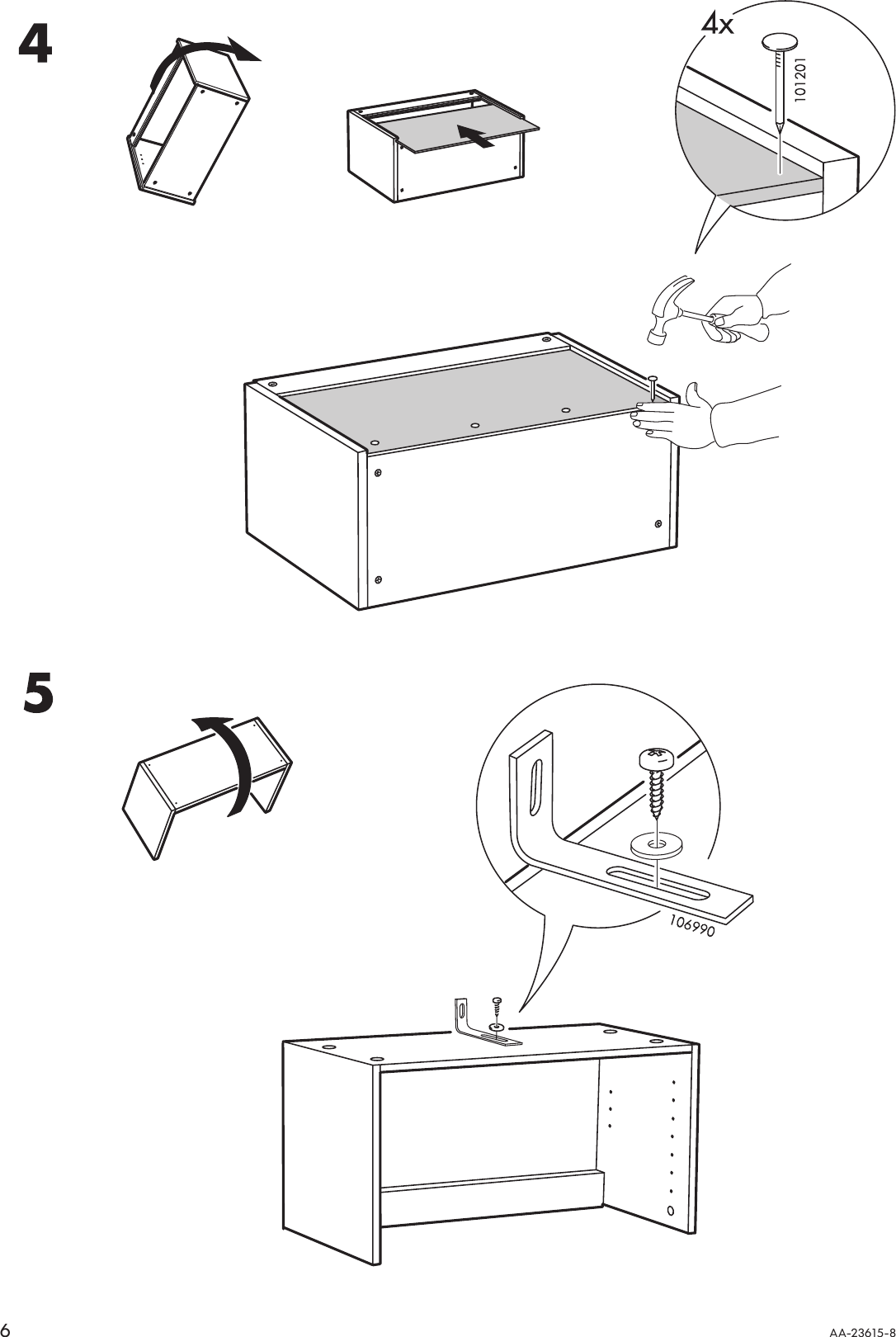 4

4x

101201

5

106990

6

AA-23615-8