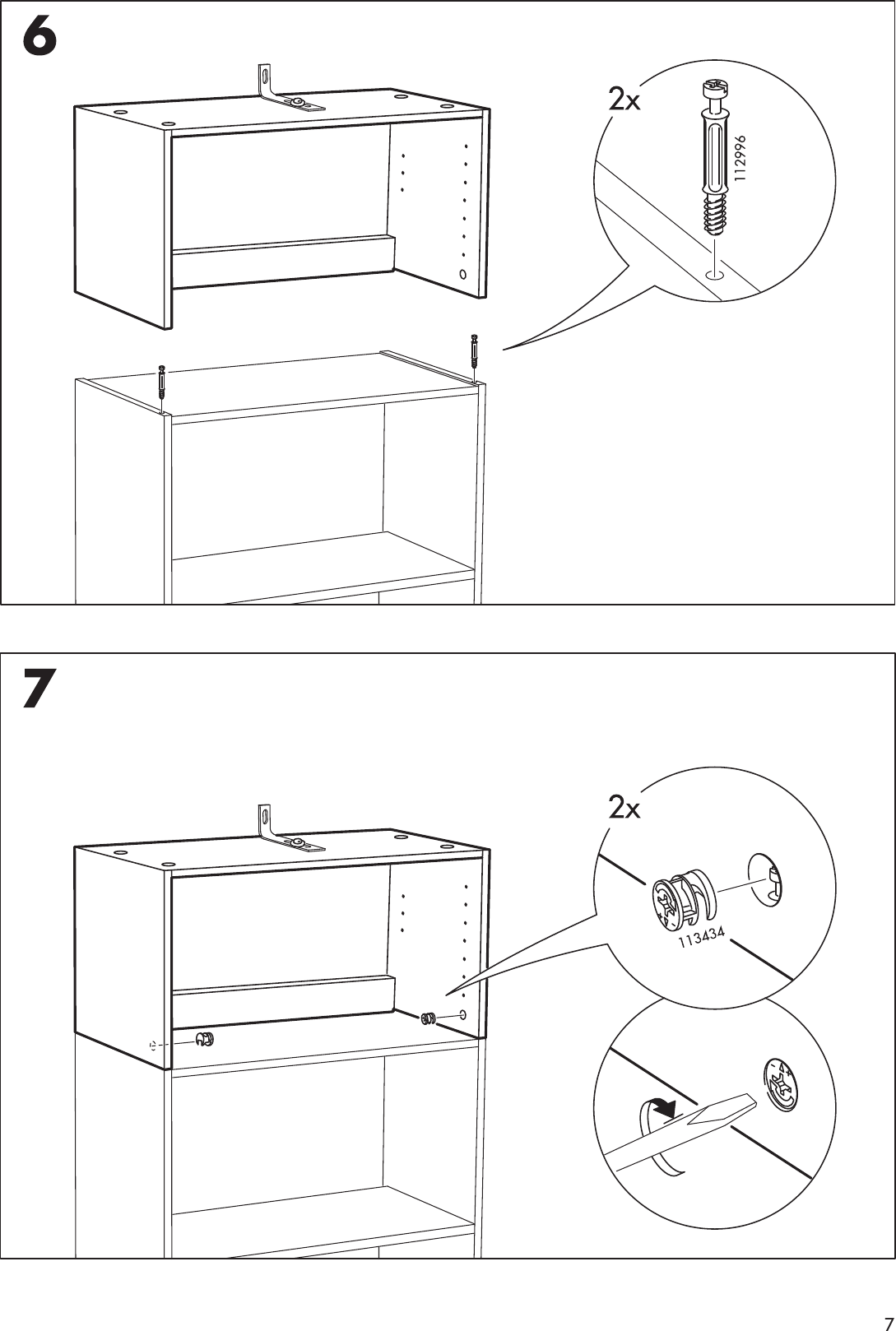 6

2x

112996

7

2x

113434

7