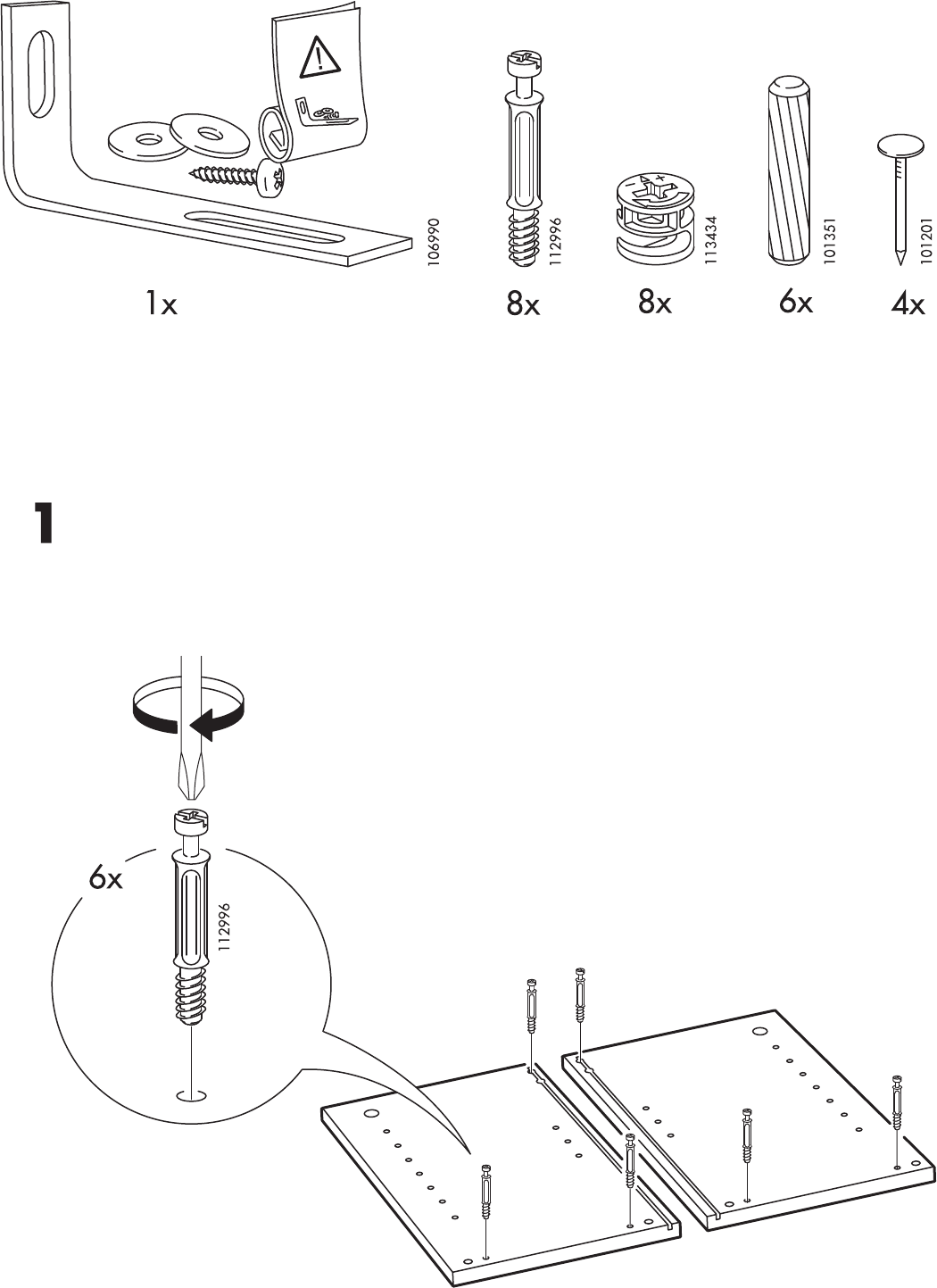 106990

1x

112996

8x

113434

8x

101351

6x

101201

4x

1

6x

112996