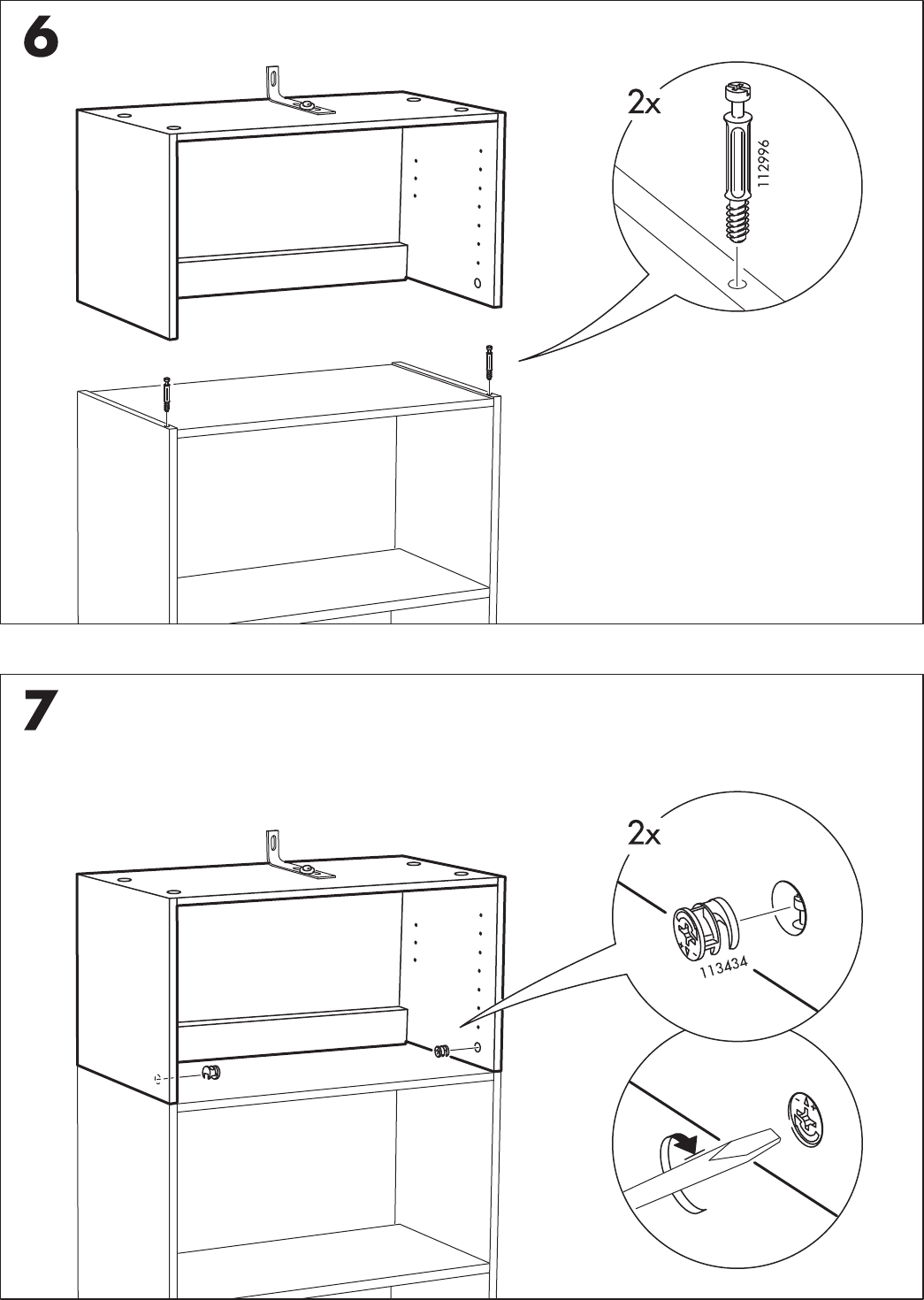 6

2x

112996

7

2x

113434