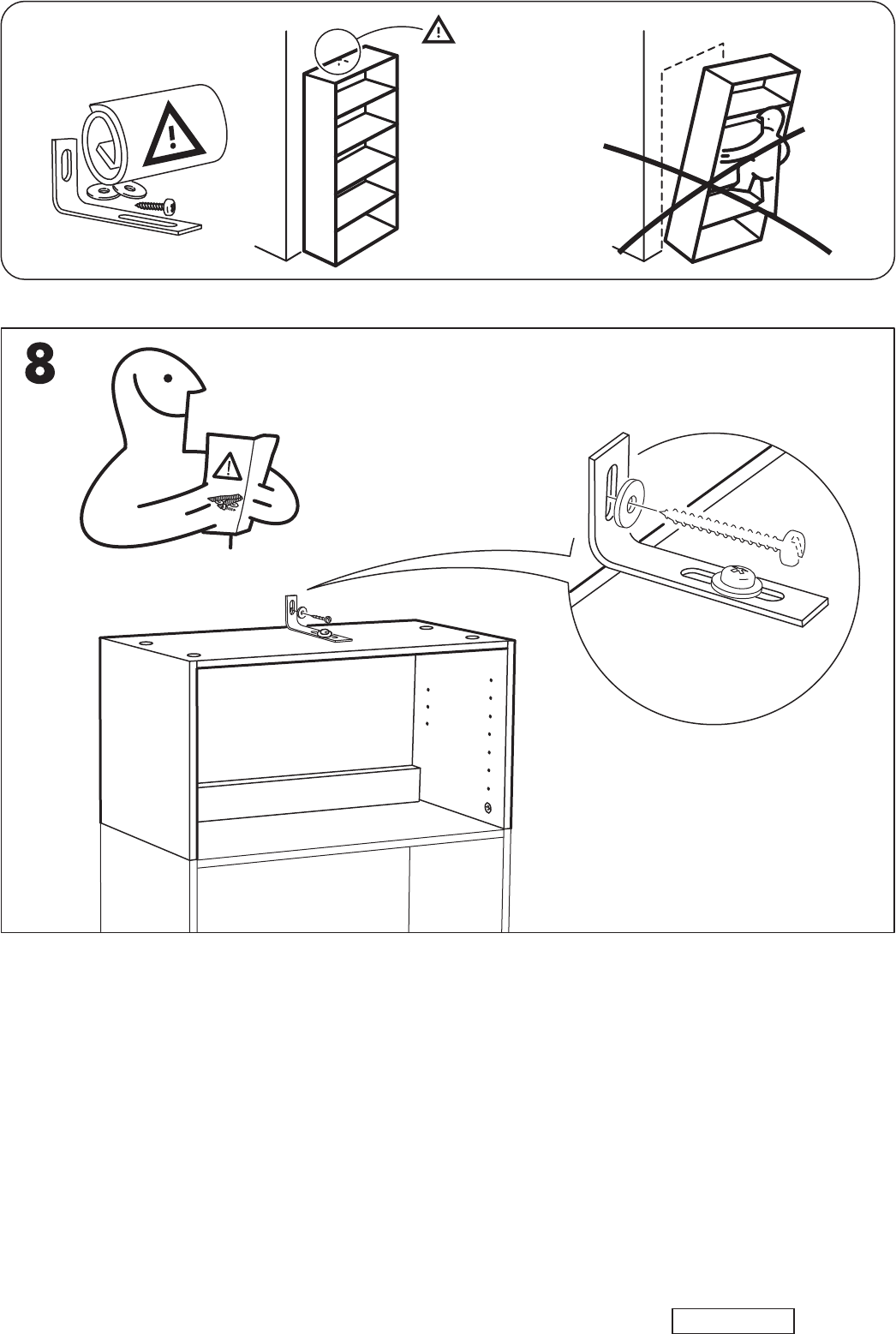 8