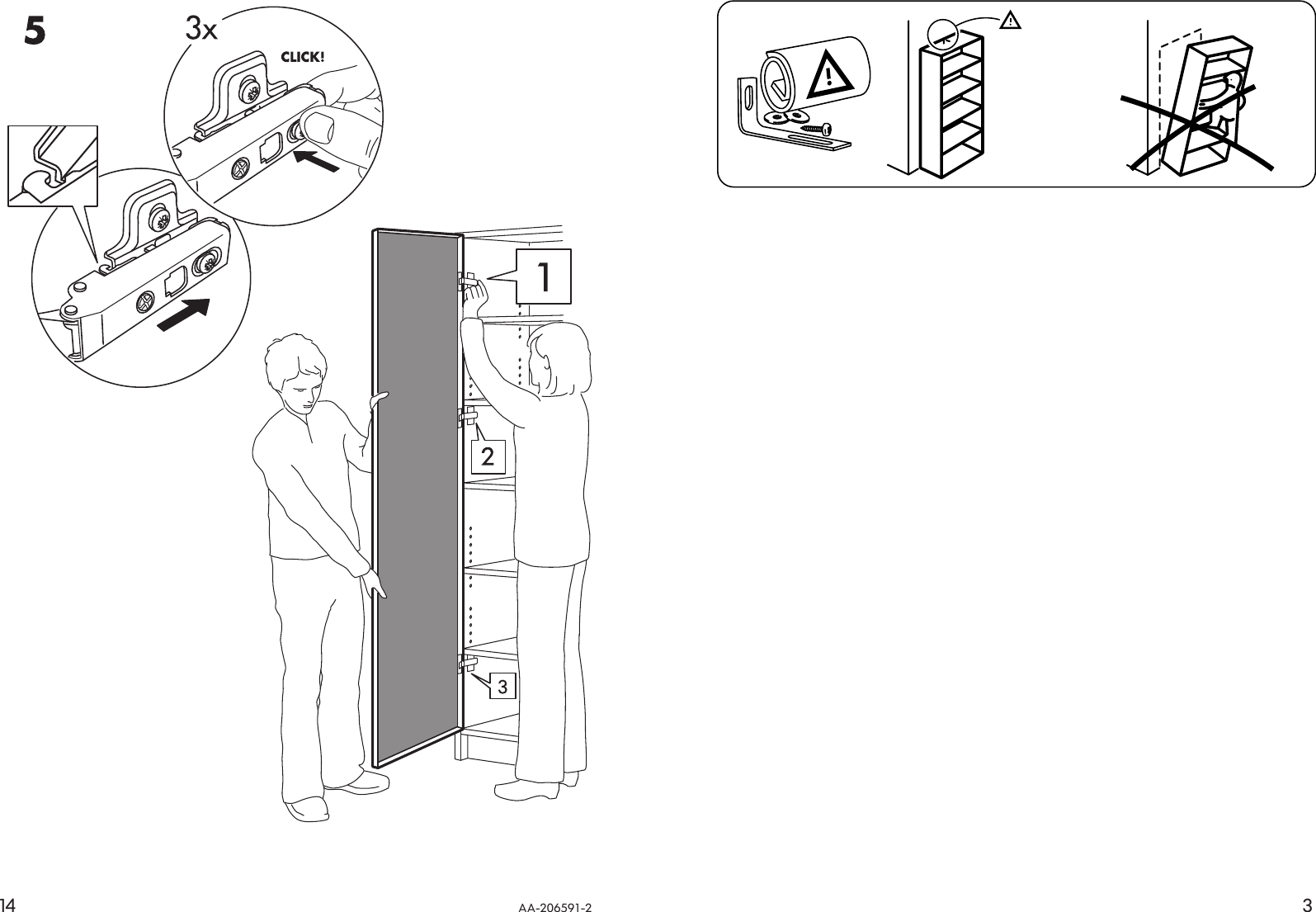 5

3x

CLICK!

1

2

3

14

AA-206591-2

3