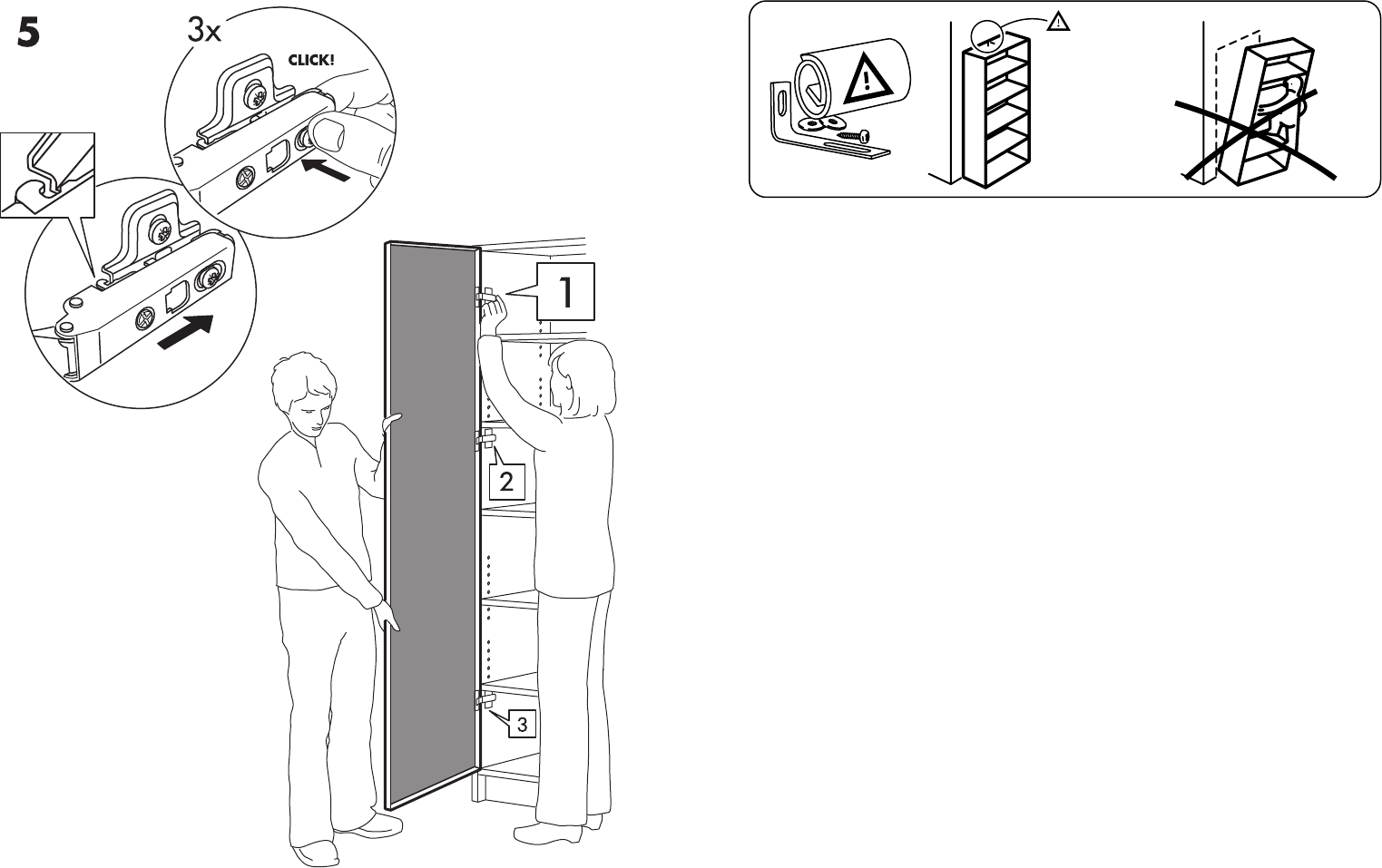 5

3x

CLICK!

1

2

3