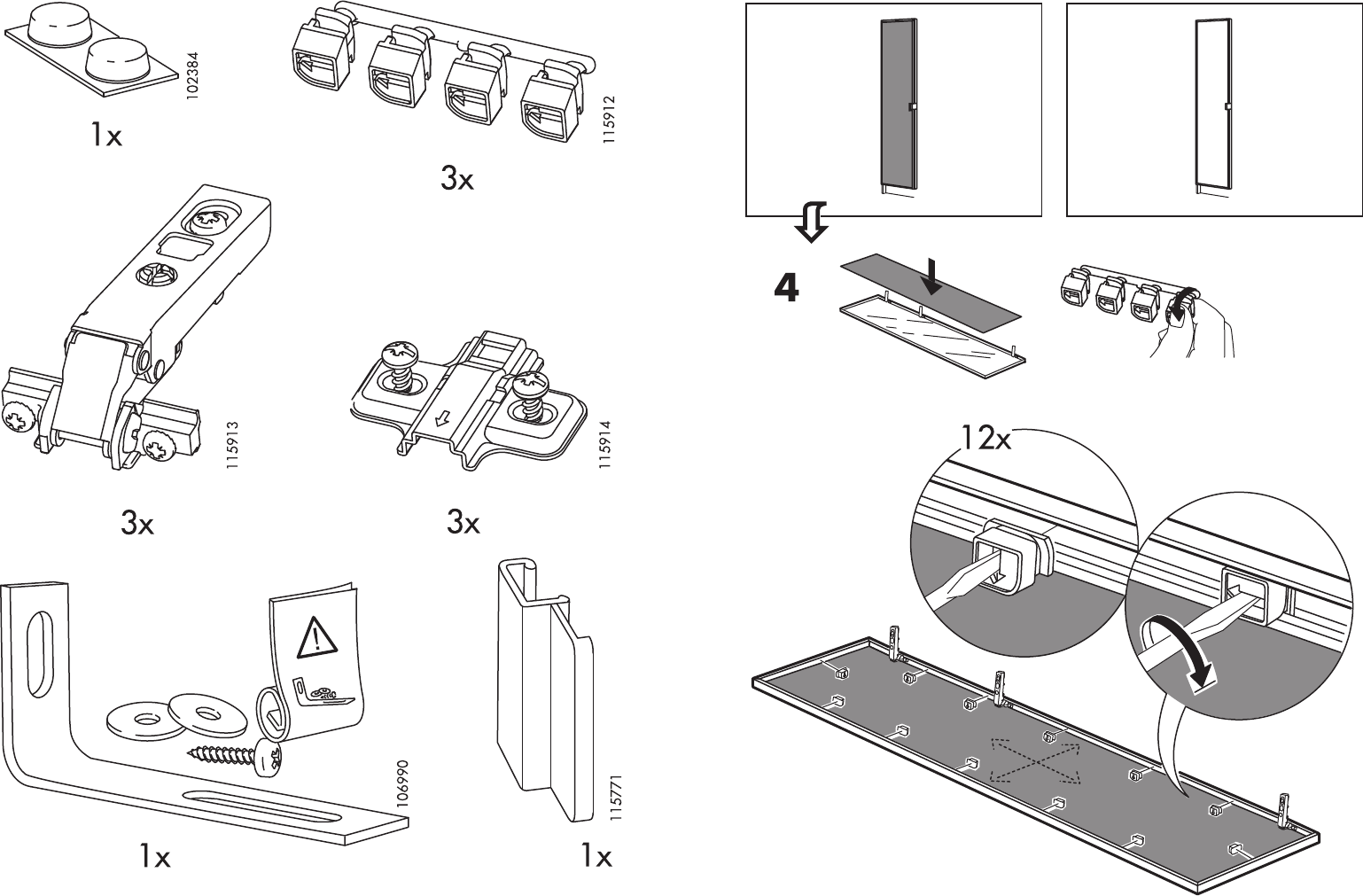 102384

1x

115912

3x

115913

3x

115914

3x

106990

1x

115771

1x

4

12x