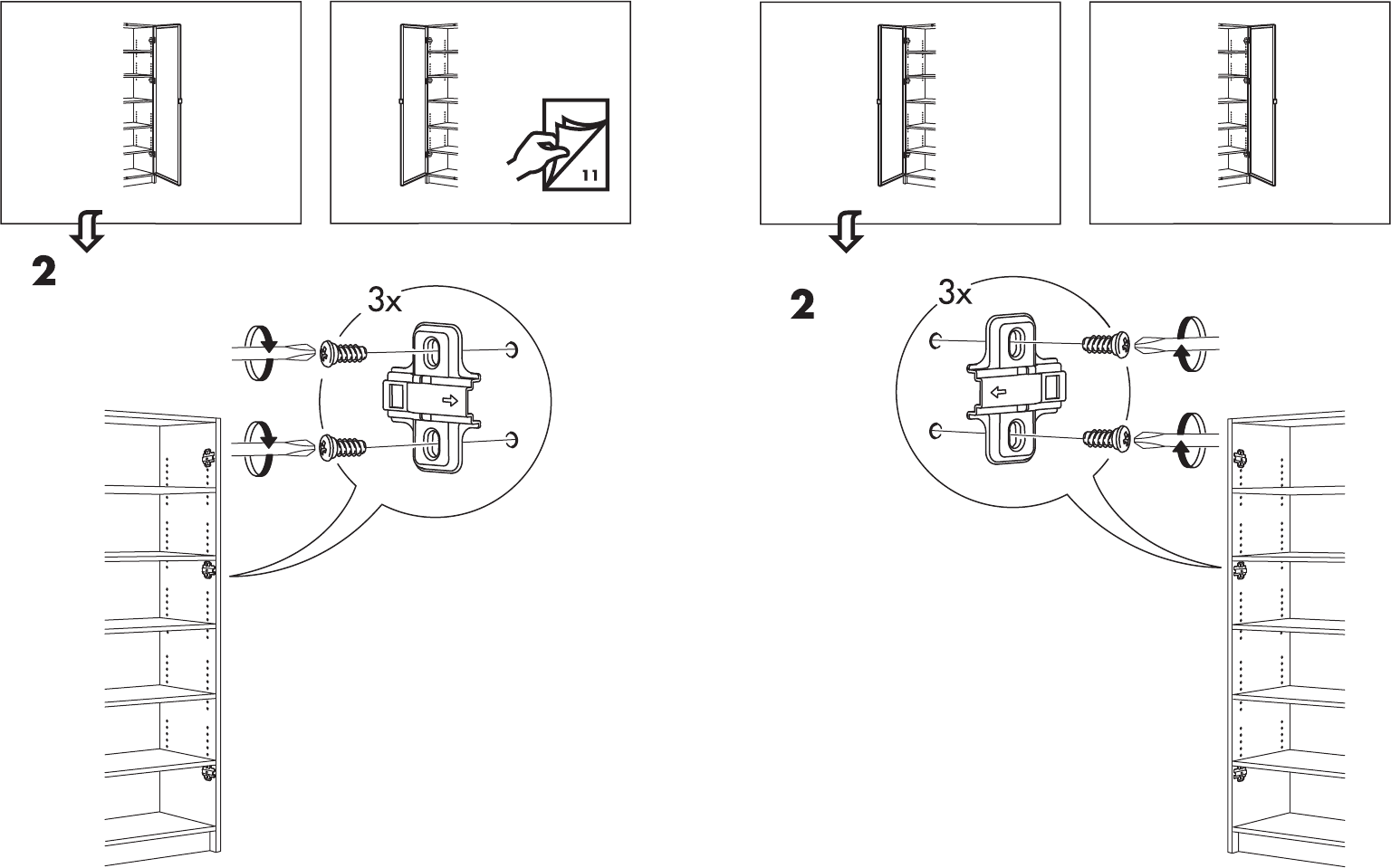 11

2

3x

2

3x