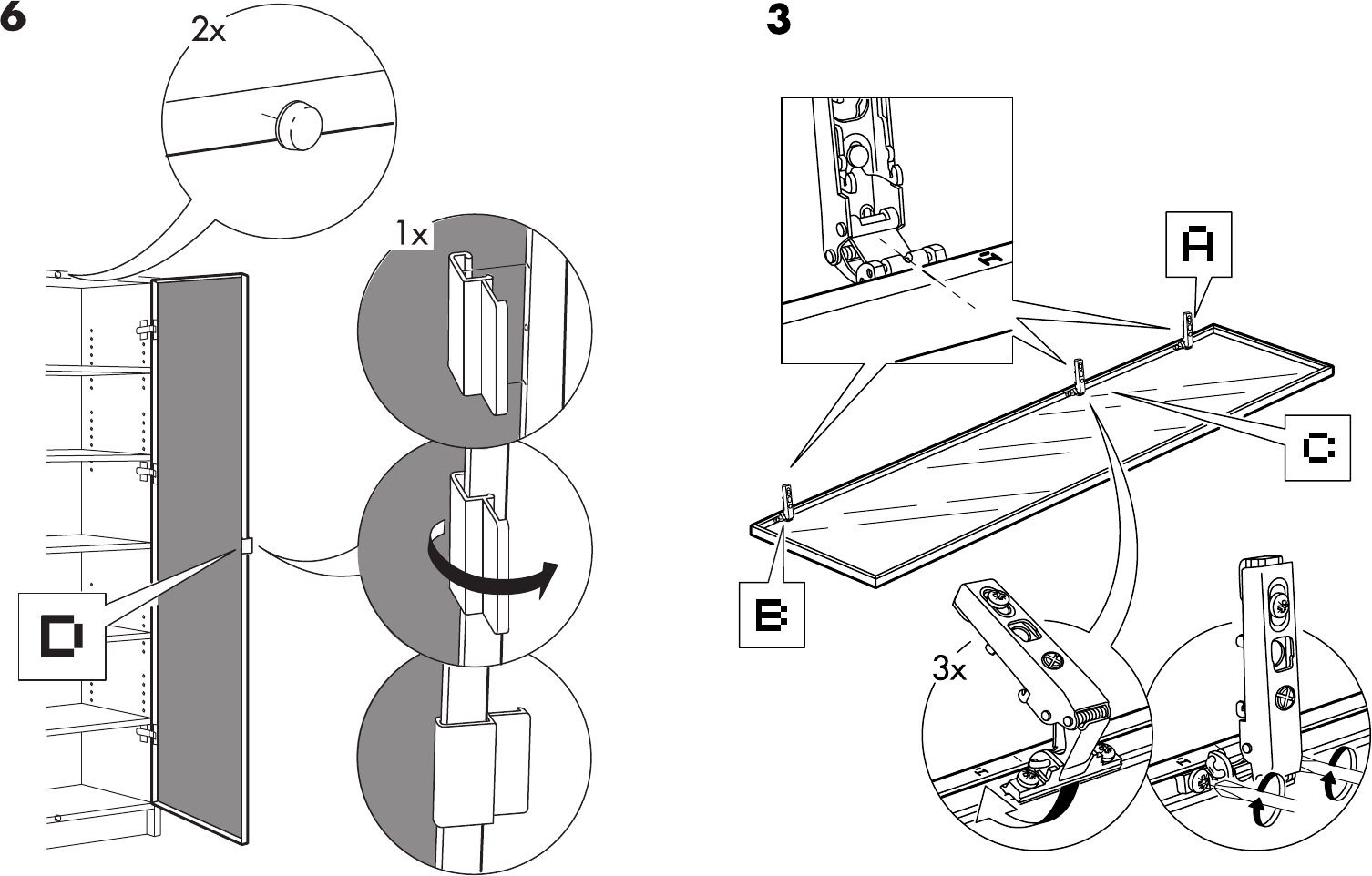 6

2x

1x

D

3

A

C

B

3x