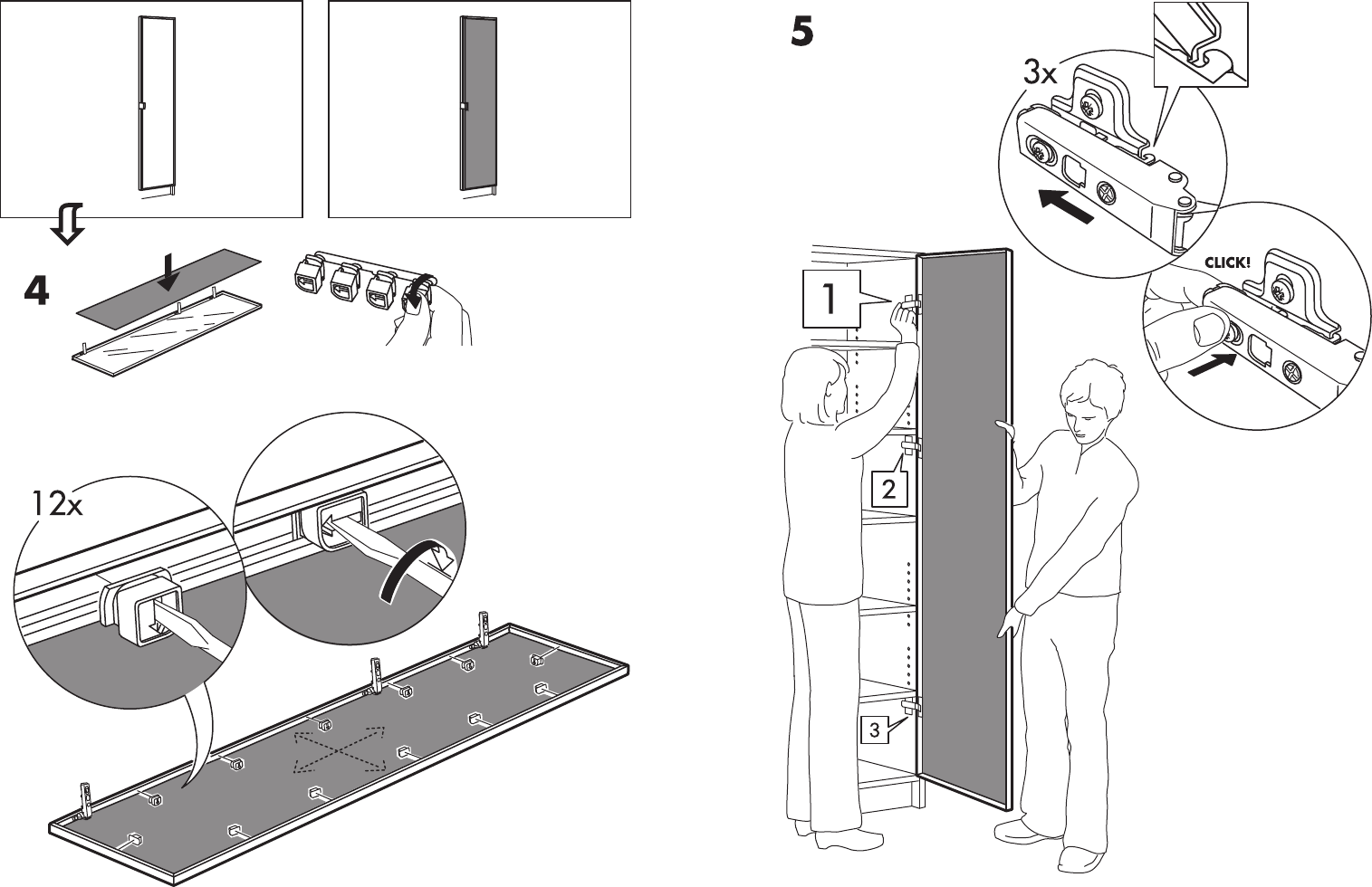 4

12x

5

3x

CLICK!

1

2

3