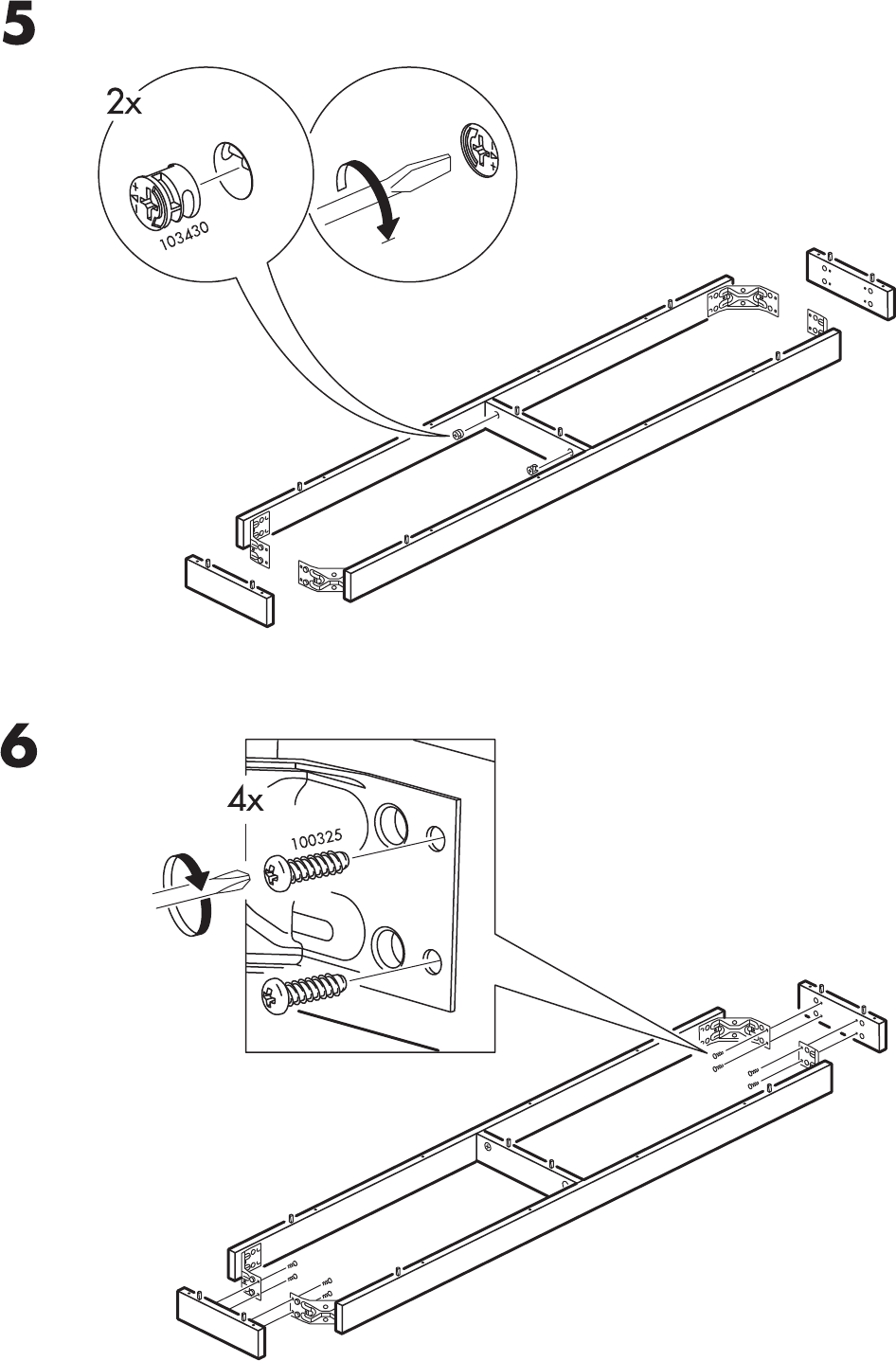 5

2x

103430

6

4x

100325