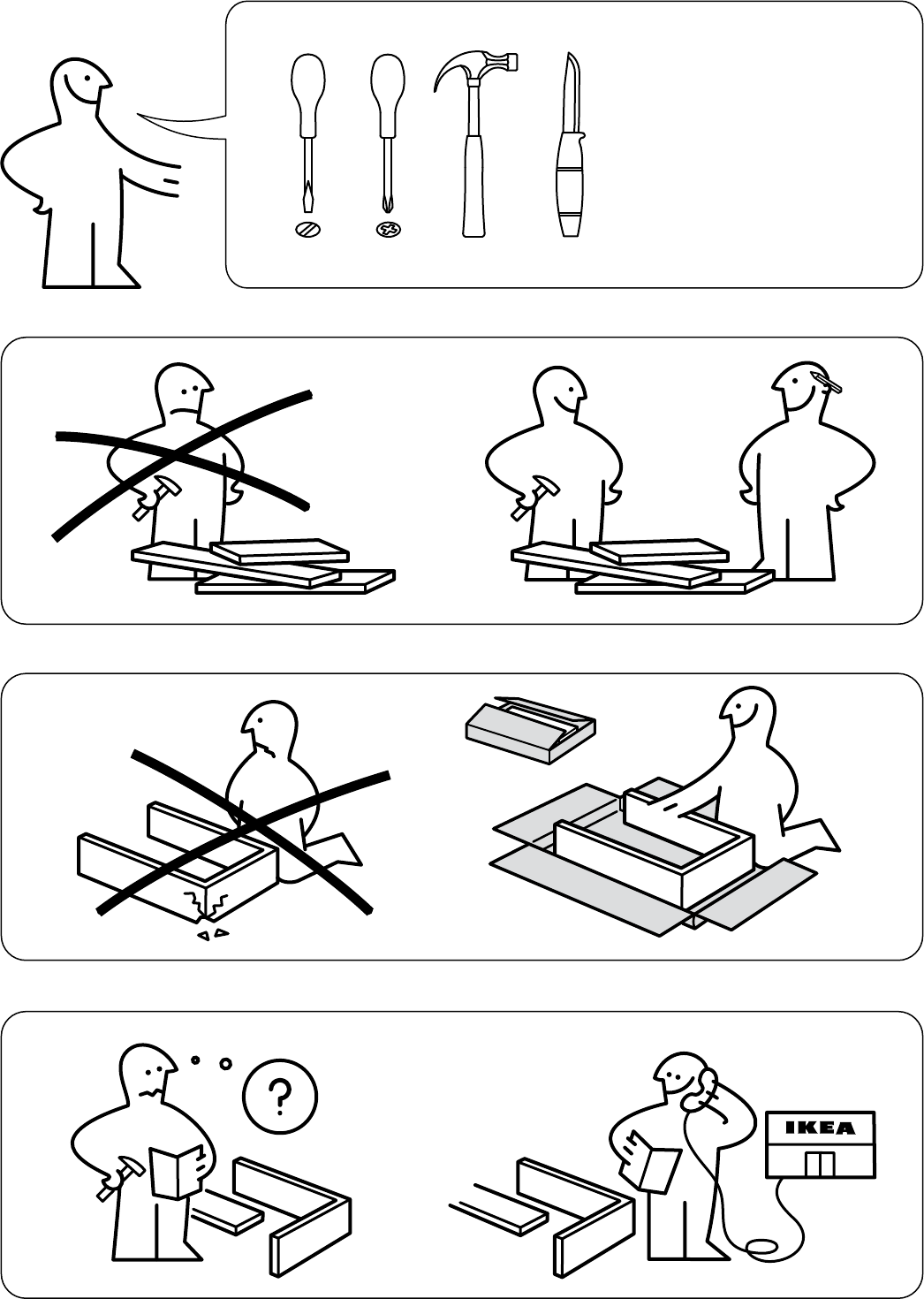 ?

IKEA