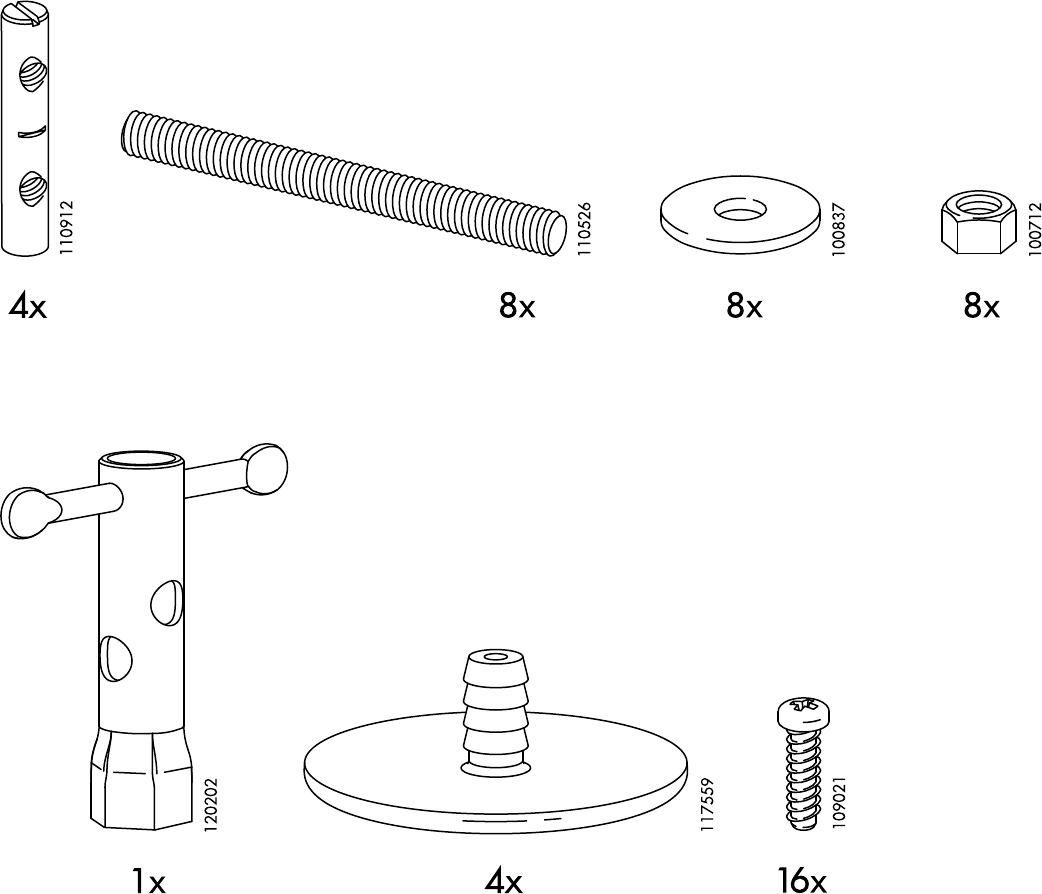 110912
4x

110526
8x

100837
8x

100712
8x

120202
1x

117559
4x

109021
16x