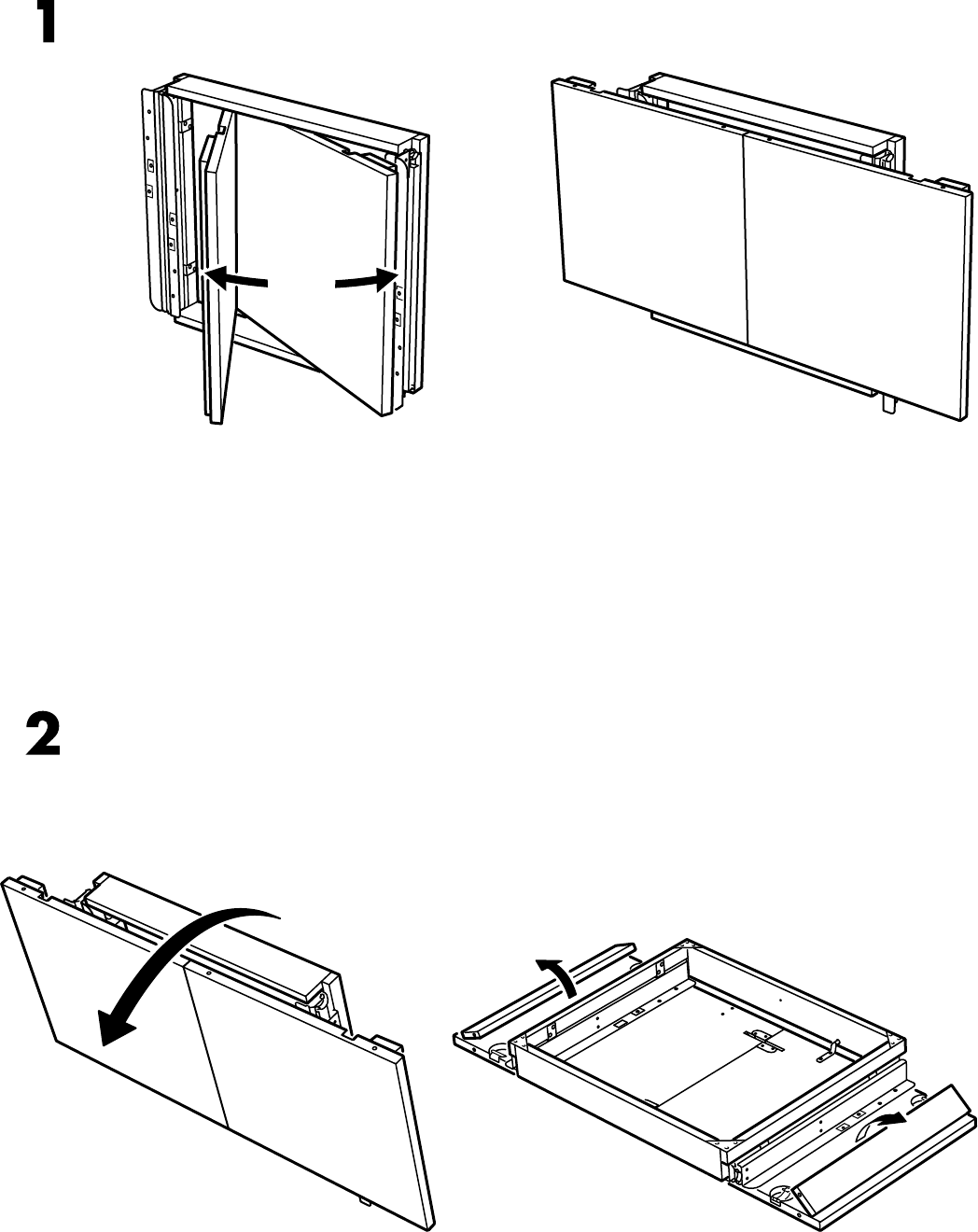 1

2