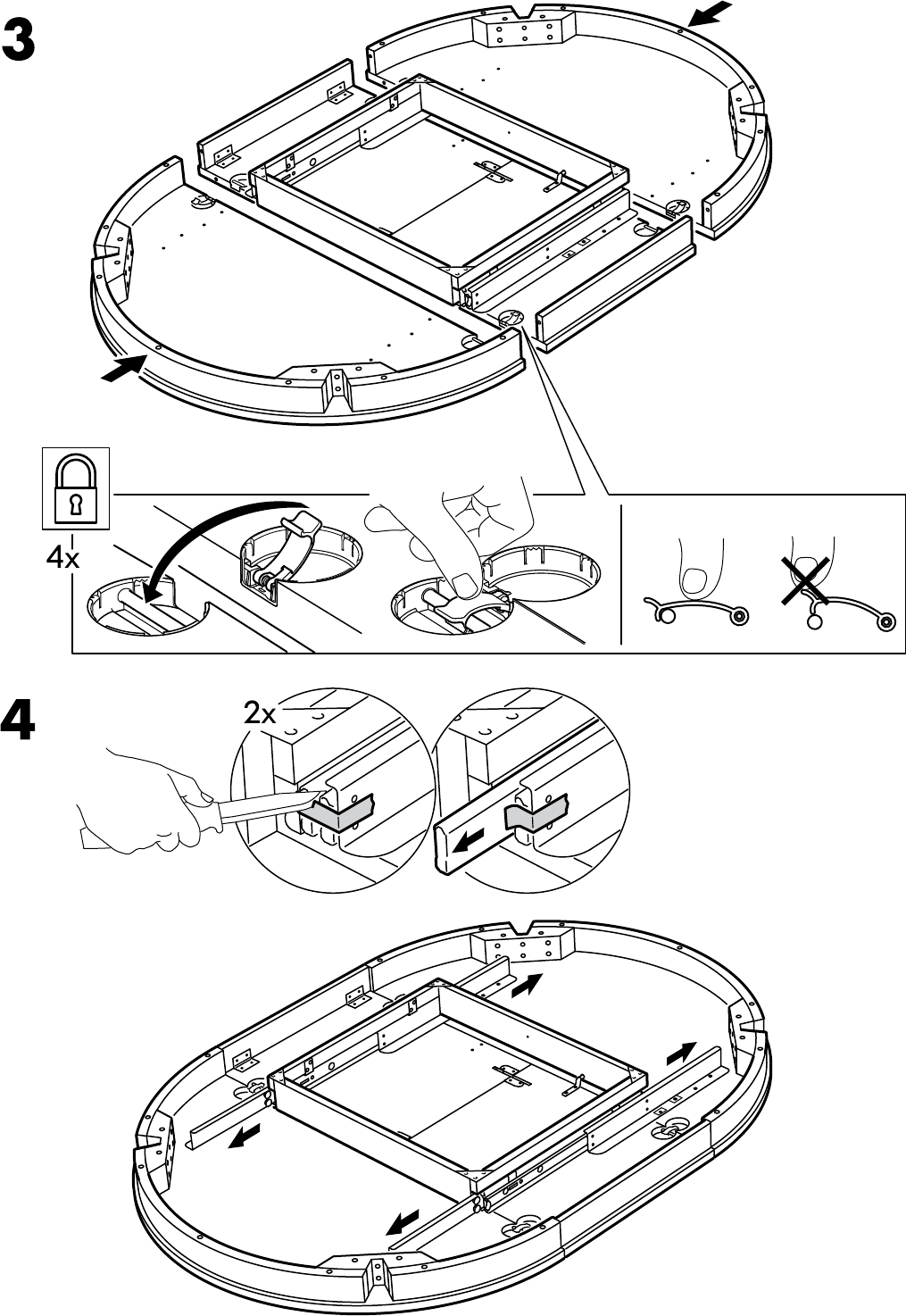 3

4x

4

2x